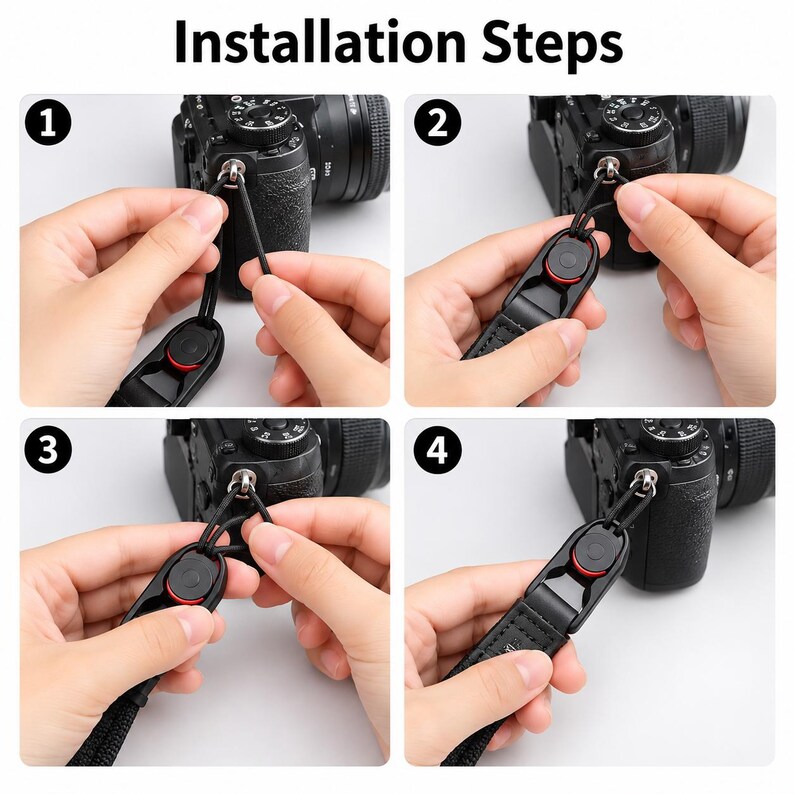 Installation Steps

1

2

3

4