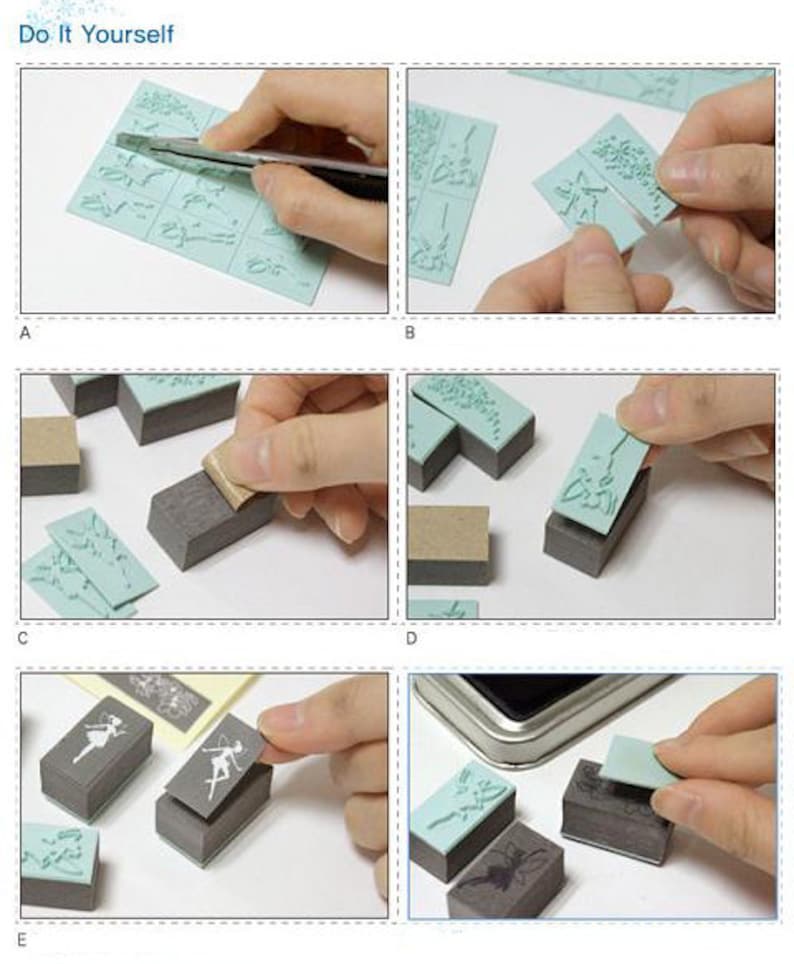 Do It Yourself

A

B

C

D

E