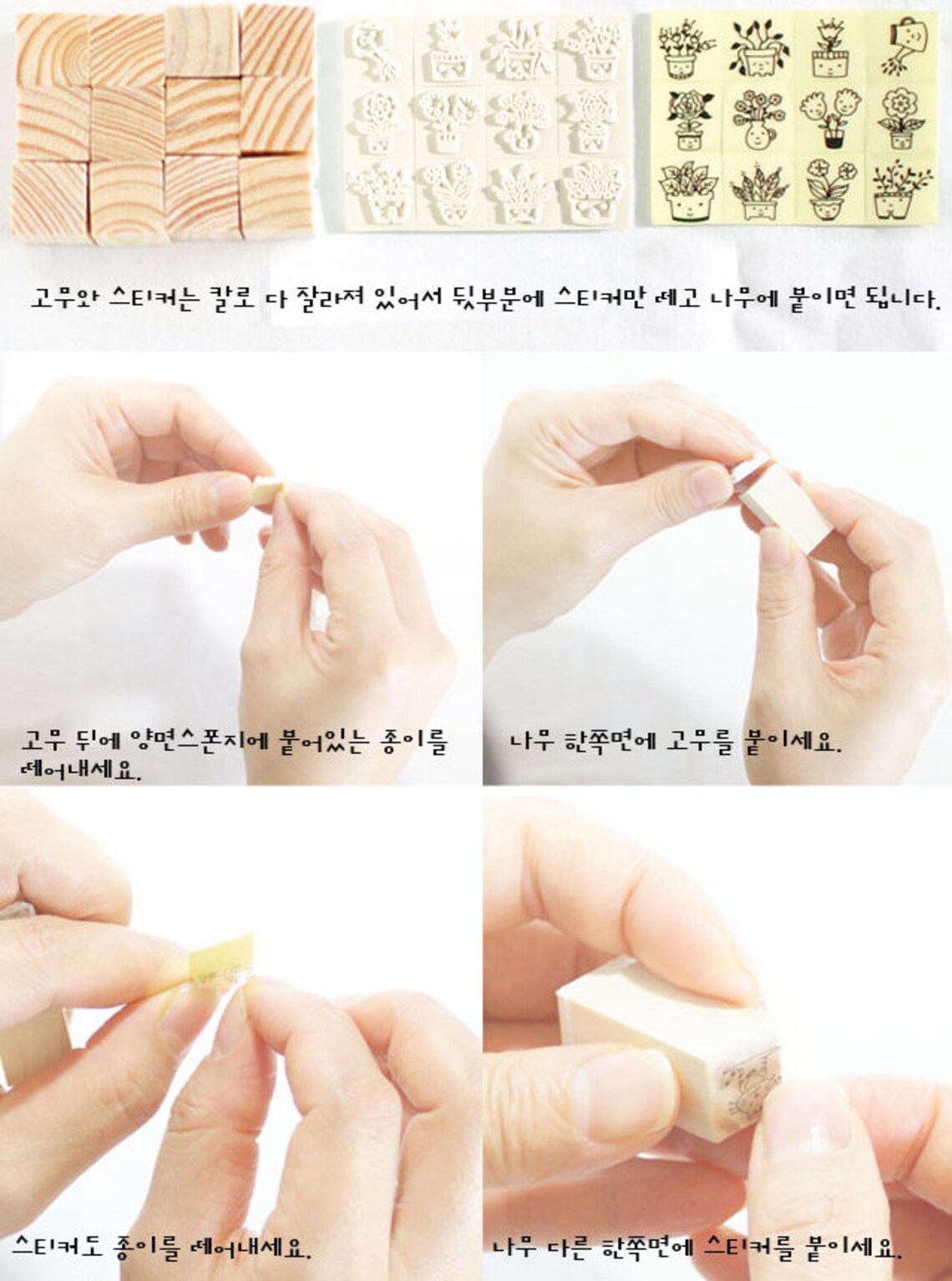 고무와 스티커는 칼로 다 잘라져 있어서 뒷부분에 스티커만 떼고 나무에 붙이면 됩니다.

고무 뒤에 양면스폰지에 붙어있는 종이를 떼어내세요.

나무 한쪽면에 고무를 붙이세요.

스티커도 종이를 떼어내세요.

나무 다른 한쪽면에 스티커를 붙이세요.