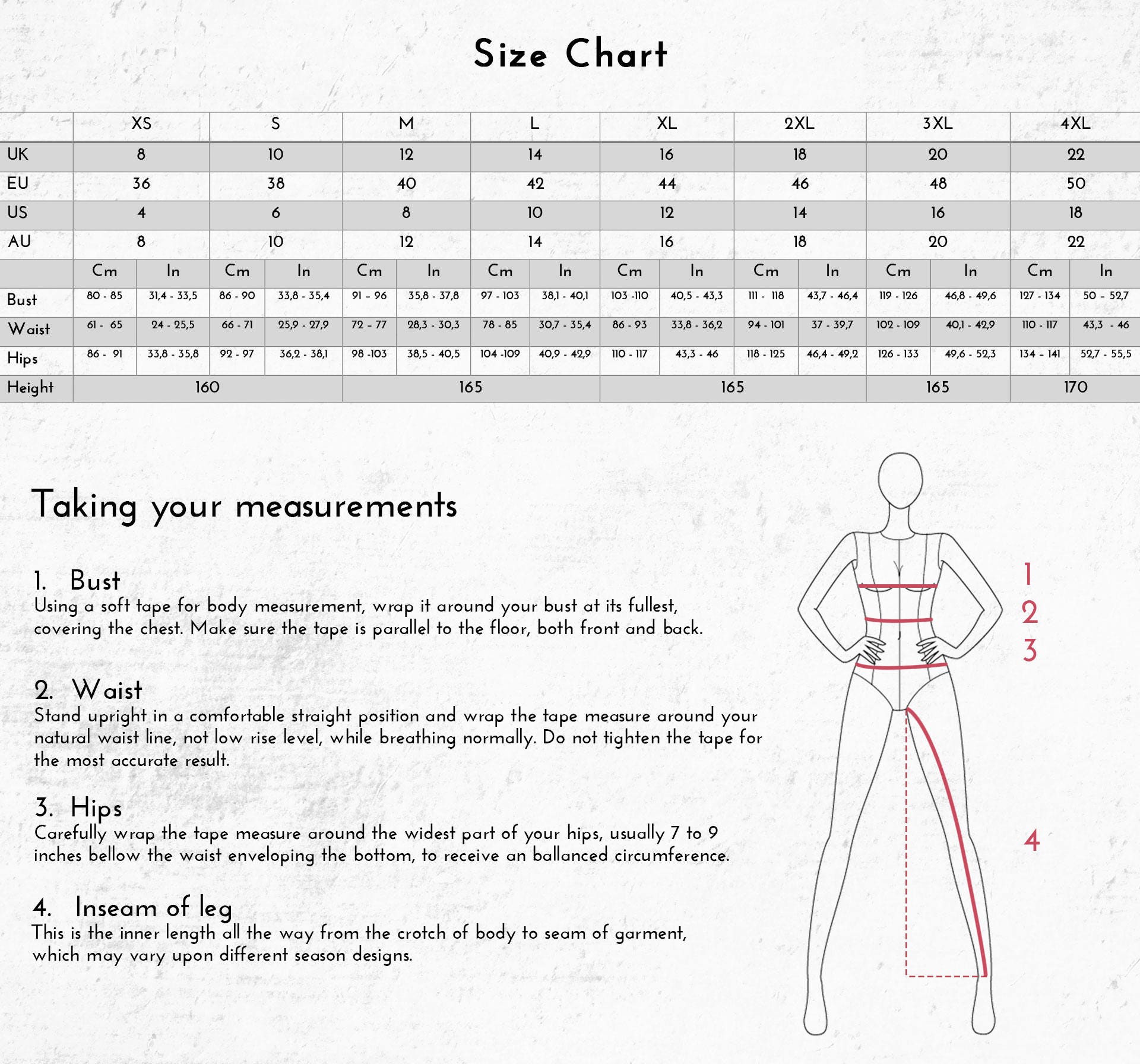 Size Chart

| | XS | | S | | M | | L | | XL | | 2XL | | 3XL | | 4XL | |
|---|---|---|---|---|---|---|---|---|---|---|---|---|---|---|---|---|
| UK | 8 | | 10 | | 12 | | 14 | | 16 | | 18 | | 20 | | 22 | |
| EU | 36 | | 38 | | 40 | | 42 | | 44 | | 46 | | 48 | | 50 | |
| US | 4 | | 6 | | 8 | | 10 | | 12 | | 14 | | 16 | | 18 | |
| AU | 8 | | 10 | | 12 | | 14 | | 16 | | 18 | | 20 | | 22 | |
| | Cm | In | Cm | In | Cm | In | Cm | In | Cm | In | Cm | In | Cm | In | Cm | In |
| Bust | 80 - 85 | 31,4 - 33,5 | 86 - 90 | 33,8 - 35,4 | 91 - 96 | 35,8 - 37,8 | 97 - 103 | 38,1 - 40,1 | 103 -110 | 40,5 - 43,3 | 111 - 118 | 43,7 - 46,4 | 119 - 126 | 46,8 - 49,6 | 127 - 134 | 50 - 52,7 |
| Waist | 61 - 65 | 24 - 25,5 | 66 - 71 | 25,9 - 27,9 | 72 - 77 | 28,3 - 30,3 | 78 - 85 | 30,7 - 35,4 | 86 - 93 | 33,8 - 36,2 | 94 - 101 | 37 - 39,7 | 102 - 109 | 40,1 - 42,9 | 110 - 117 | 43,3 - 46 |
| Hips | 86 - 91 | 33,8 - 35,8 | 92 - 97 | 36,2 - 38,1 | 98 -103 | 38,5 - 40,5 | 104 -109 | 40,9 - 42,9 | 110 - 117 | 43,3 - 46 | 118 - 125 | 46,4 - 49,2 | 126 - 133 | 49,6 - 52,3 | 134 - 141 | 52,7 - 55,5 |
| Height | 160 | | | | 165 | | | | 165 | | | | 165 | | 170 | |

Taking your measurements

1. Bust
Using a soft tape for body measurement, wrap it around your bust at its fullest, covering the chest. Make sure the tape is parallel to the floor, both front and back.

2. Waist
Stand upright in a comfortable straight position and wrap the tape measure around your natural waist line, not low rise level, while breathing normally. Do not tighten the tape for the most accurate result.

3. Hips
Carefully wrap the tape measure around the widest part of your hips, usually 7 to 9 inches bellow the waist enveloping the bottom, to receive an ballanced circumference.

4. Inseam of leg
This is the inner length all the way from the crotch of body to seam of garment, which may vary upon different season designs.

1
2
3
4