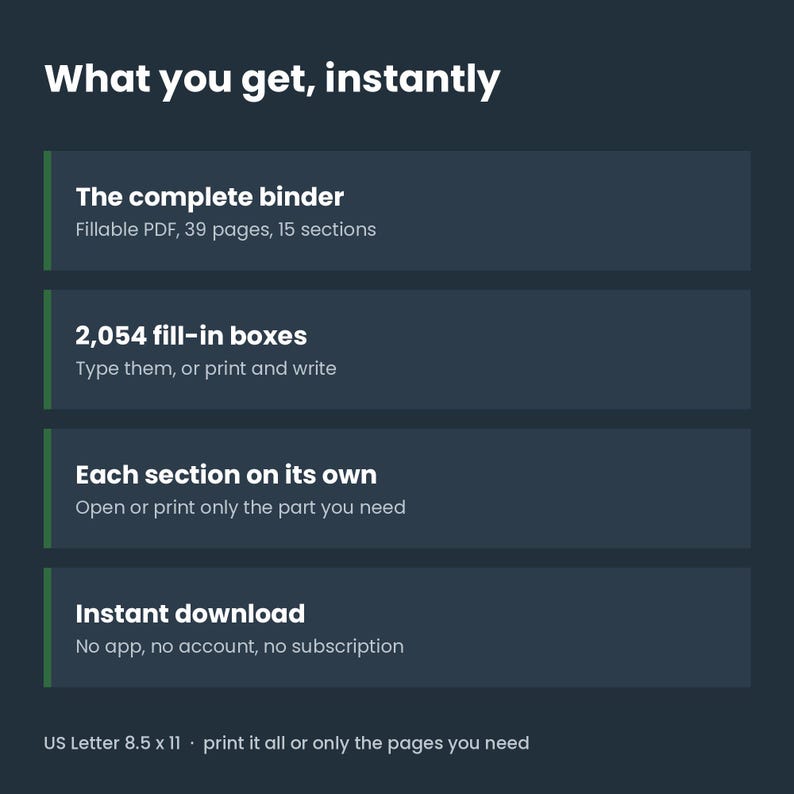 What you get, instantly

The complete binder
Fillable PDF, 39 pages, 15 sections

2,054 fill-in boxes
Type them, or print and write

Each section on its own
Open or print only the part you need

Instant download
No app, no account, no subscription

US Letter 8.5 x 11 · print it all or only the pages you need