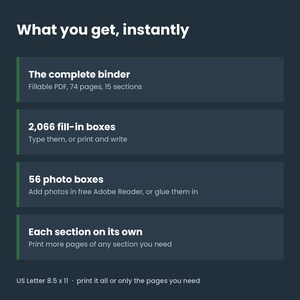 What you get, instantly

The complete binder
Fillable PDF, 74 pages, 15 sections

2,066 fill-in boxes
Type them, or print and write

56 photo boxes
Add photos in free Adobe Reader, or glue them in

Each section on its own
Print more pages of any section you need

US Letter 8.5 x 11 · print it all or only the pages you need