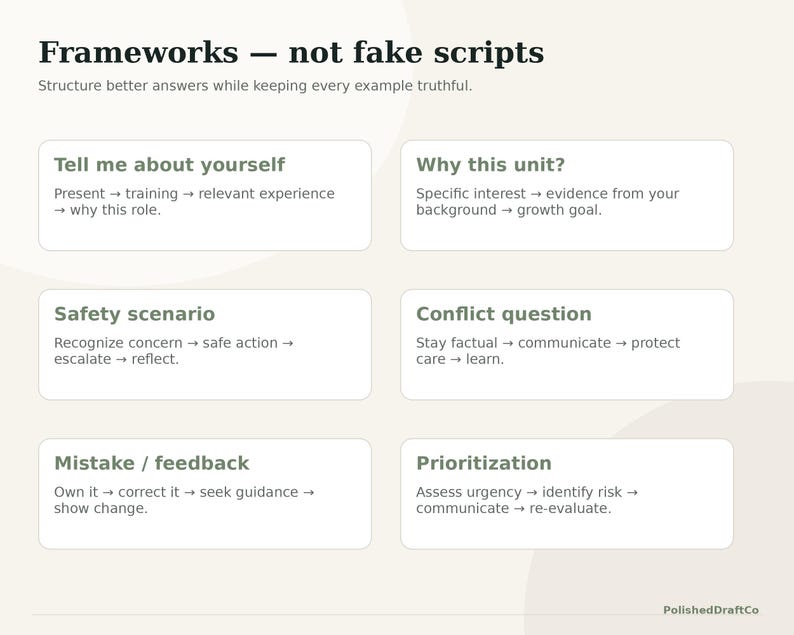 Frameworks — not fake scripts

Structure better answers while keeping every example truthful.

Tell me about yourself

Present → training → relevant experience → why this role.

Why this unit?

Specific interest → evidence from your background → growth goal.

Safety scenario

Recognize concern → safe action → escalate → reflect.

Conflict question

Stay factual → communicate → protect care → learn.

Mistake / feedback

Own it → correct it → seek guidance → show change.

Prioritization

Assess urgency → identify risk → communicate → re-evaluate.

PolishedDraftCo