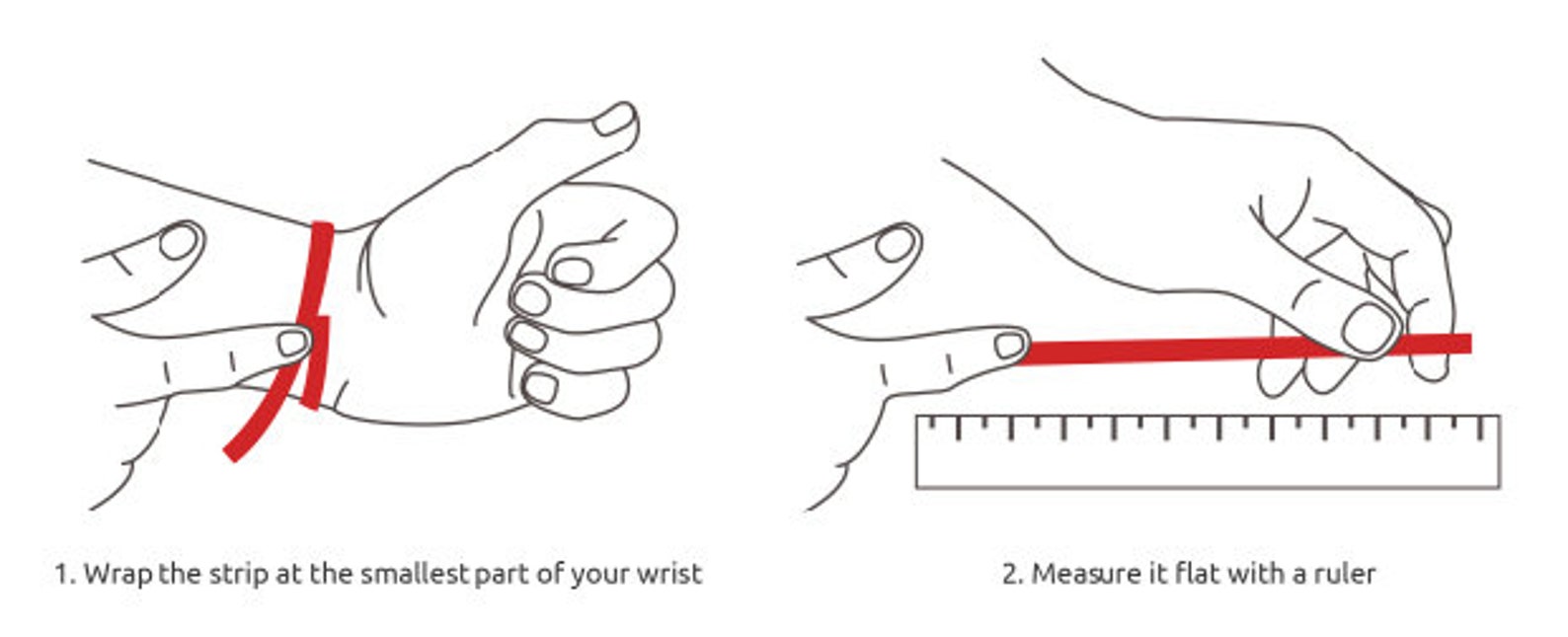 1. Wrap the strip at the smallest part of your wrist

2. Measure it flat with a ruler