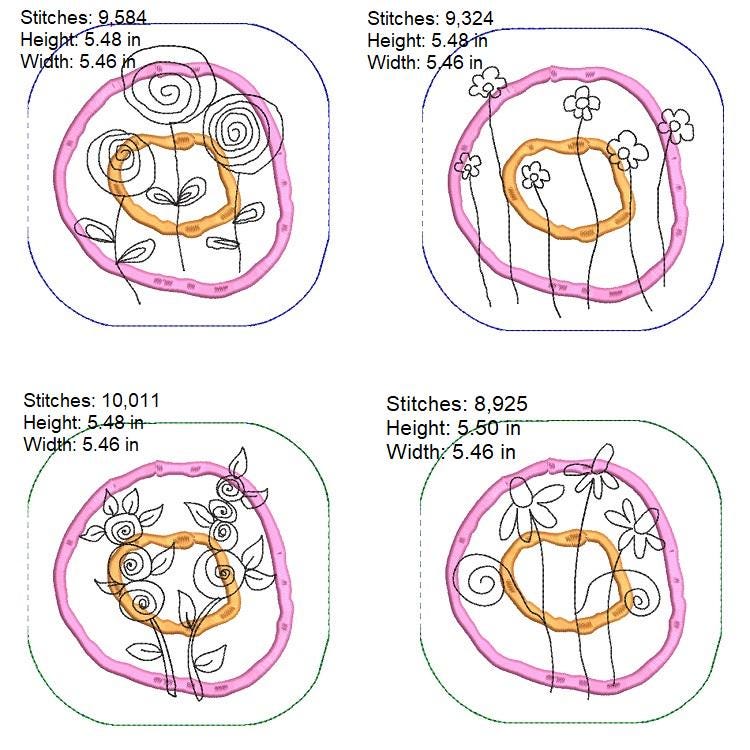 Stitches: 9,584
Height: 5.48 in
Width: 5.46 in

Stitches: 9,324
Height: 5.48 in
Width: 5.46 in

Stitches: 10,011
Height: 5.48 in
Width: 5.46 in

Stitches: 8,925
Height: 5.50 in
Width: 5.46 in