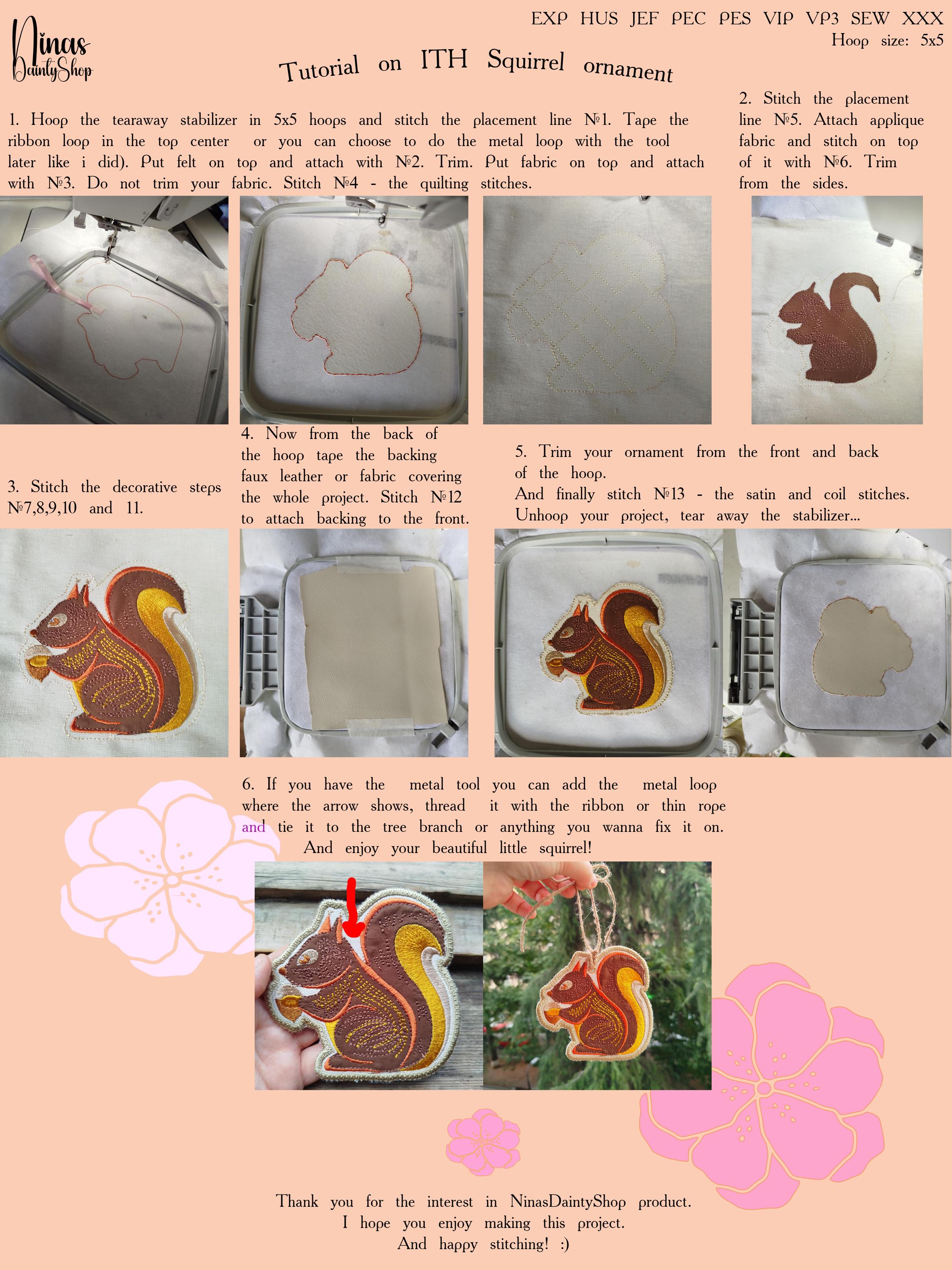 Ninas DaintyShop

EXP HUS JEF PEC PES VIP VP3 SEW XXX
Hoop size: 5x5

Tutorial on ITH Squirrel ornament

1. Hoop the tearaway stabilizer in 5x5 hoops and stitch the placement line №1. Tape the ribbon loop in the top center or you can choose to do the metal loop with the tool later like i did). Put felt on top and attach with №2. Trim. Put fabric on top and attach with №3. Do not trim your fabric. Stitch №4 - the quilting stitches.

2. Stitch the placement line №5. Attach applique fabric and stitch on top of it with №6. Trim from the sides.

3. Stitch the decorative steps №7,8,9,10 and 11.

4. Now from the back of the hoop tape the backing faux leather or fabric covering the whole project. Stitch №12 to attach backing to the front.

5. Trim your ornament from the front and back of the hoop.
And finally stitch №13 - the satin and coil stitches.
Unhoop your project, tear away the stabilizer...

6. If you have the metal tool you can add the metal loop where the arrow shows, thread it with the ribbon or thin rope and tie it to the tree branch or anything you wanna fix it on.
And enjoy your beautiful little squirrel!

Thank you for the interest in NinasDaintyShop product.
I hope you enjoy making this project.
And happy stitching! :)