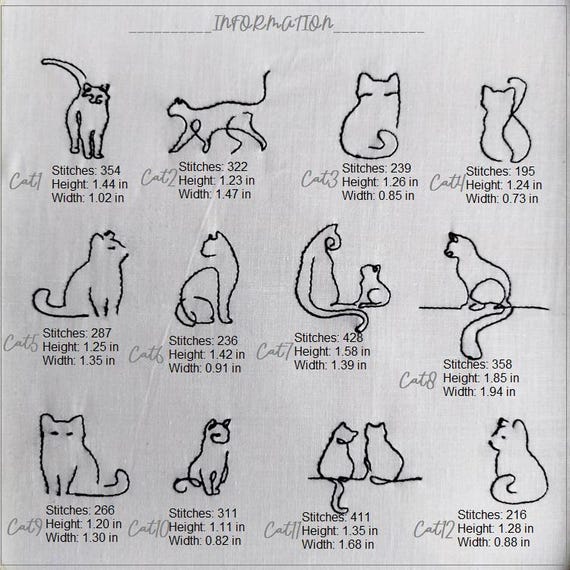 INFORMATION

Cat1
Stitches: 354
Height: 1.44 in
Width: 1.02 in

Cat2
Stitches: 322
Height: 1.23 in
Width: 1.47 in

Cat3
Stitches: 239
Height: 1.26 in
Width: 0.85 in

Cat4
Stitches: 195
Height: 1.24 in
Width: 0.73 in

Cat5
Stitches: 287
Height: 1.25 in
Width: 1.35 in

Cat6
Stitches: 236
Height: 1.42 in
Width: 0.91 in

Cat7
Stitches: 428
Height: 1.58 in
Width: 1.39 in

Cat8
Stitches: 358
Height: 1.85 in
Width: 1.94 in

Cat9
Stitches: 266
Height: 1.20 in
Width: 1.30 in

Cat10
Stitches: 311
Height: 1.11 in
Width: 0.82 in

Cat11
Stitches: 411
Height: 1.35 in
Width: 1.68 in

Cat12
Stitches: 216
Height: 1.28 in
Width: 0.88 in