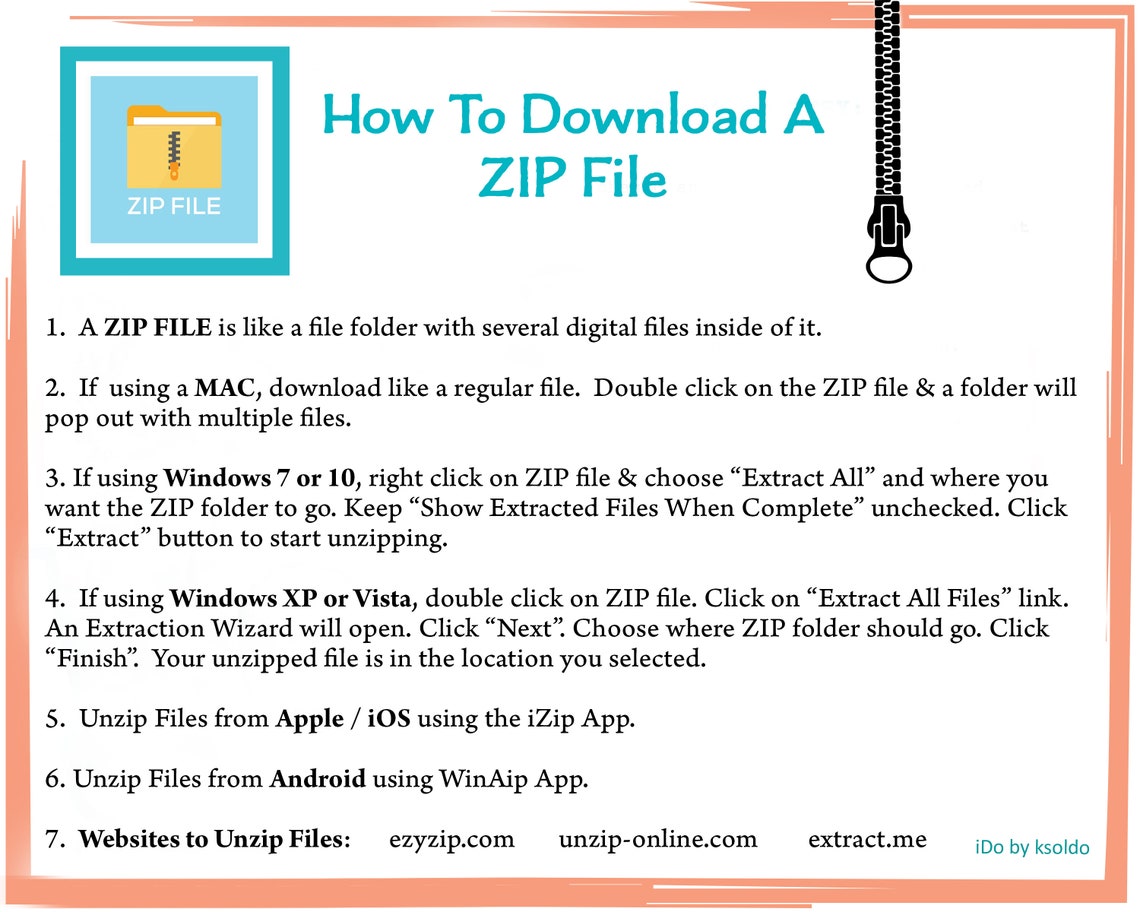 ZIP FILE

How To Download A ZIP File

1. A ZIP FILE is like a file folder with several digital files inside of it.

2. If using a MAC, download like a regular file. Double click on the ZIP file & a folder will pop out with multiple files.

3. If using Windows 7 or 10, right click on ZIP file & choose “Extract All” and where you want the ZIP folder to go. Keep “Show Extracted Files When Complete” unchecked. Click “Extract” button to start unzipping.

4. If using Windows XP or Vista, double click on ZIP file. Click on “Extract All Files” link. An Extraction Wizard will open. Click “Next”. Choose where ZIP folder should go. Click “Finish”. Your unzipped file is in the location you selected.

5. Unzip Files from Apple / iOS using the iZip App.

6. Unzip Files from Android using WinAip App.

7. Websites to Unzip Files: ezyzip.com unzip-online.com extract.me

iDo by ksoldo