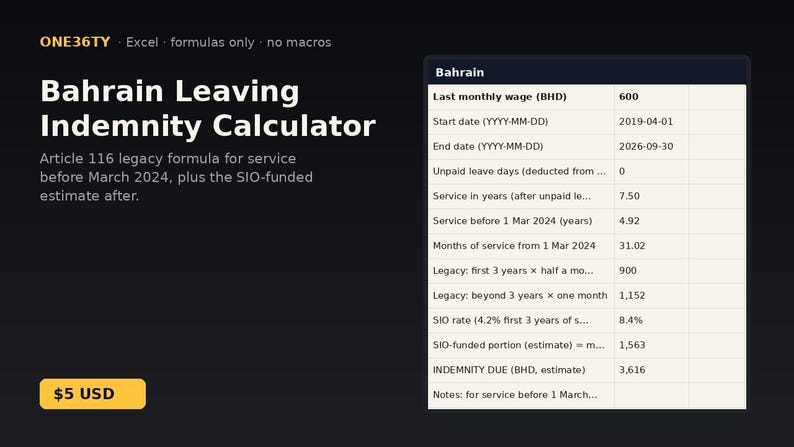 ONE36TY · Excel · formulas only · no macros

Bahrain Leaving Indemnity Calculator

Article 116 legacy formula for service before March 2024, plus the SIO-funded estimate after.

$5 USD

Bahrain

| Last monthly wage (BHD) | 600 | |
|---|---|---|
| Start date (YYYY-MM-DD) | 2019-04-01 | |
| End date (YYYY-MM-DD) | 2026-09-30 | |
| Unpaid leave days (deducted from ... | 0 | |
| Service in years (after unpaid le... | 7.50 | |
| Service before 1 Mar 2024 (years) | 4.92 | |
| Months of service from 1 Mar 2024 | 31.02 | |
| Legacy: first 3 years × half a mo... | 900 | |
| Legacy: beyond 3 years × one month | 1,152 | |
| SIO rate (4.2% first 3 years of s... | 8.4% | |
| SIO-funded portion (estimate) = m... | 1,563 | |
| INDEMNITY DUE (BHD, estimate) | 3,616 | |
| Notes: for service before 1 March... | | |