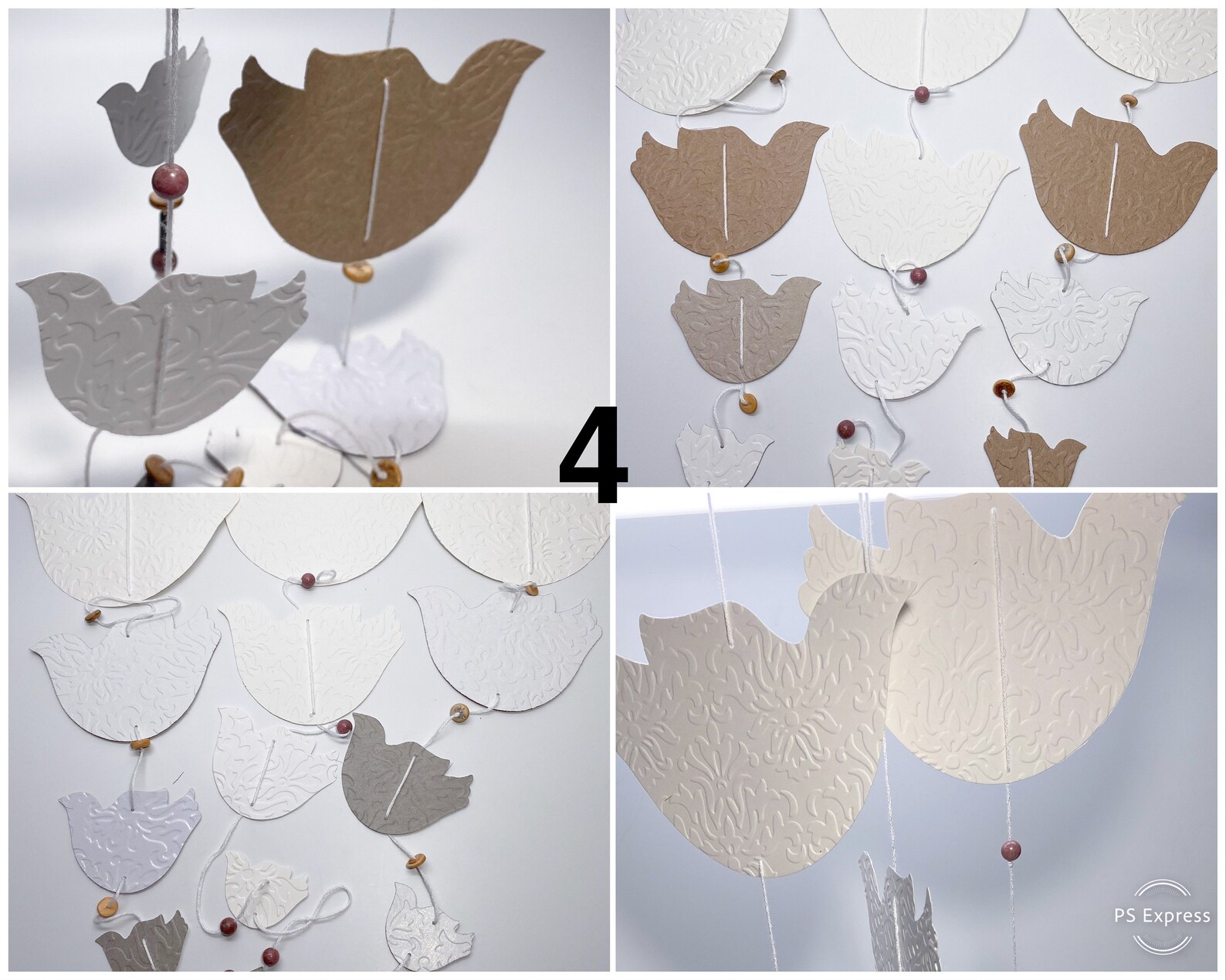 4

PS Express