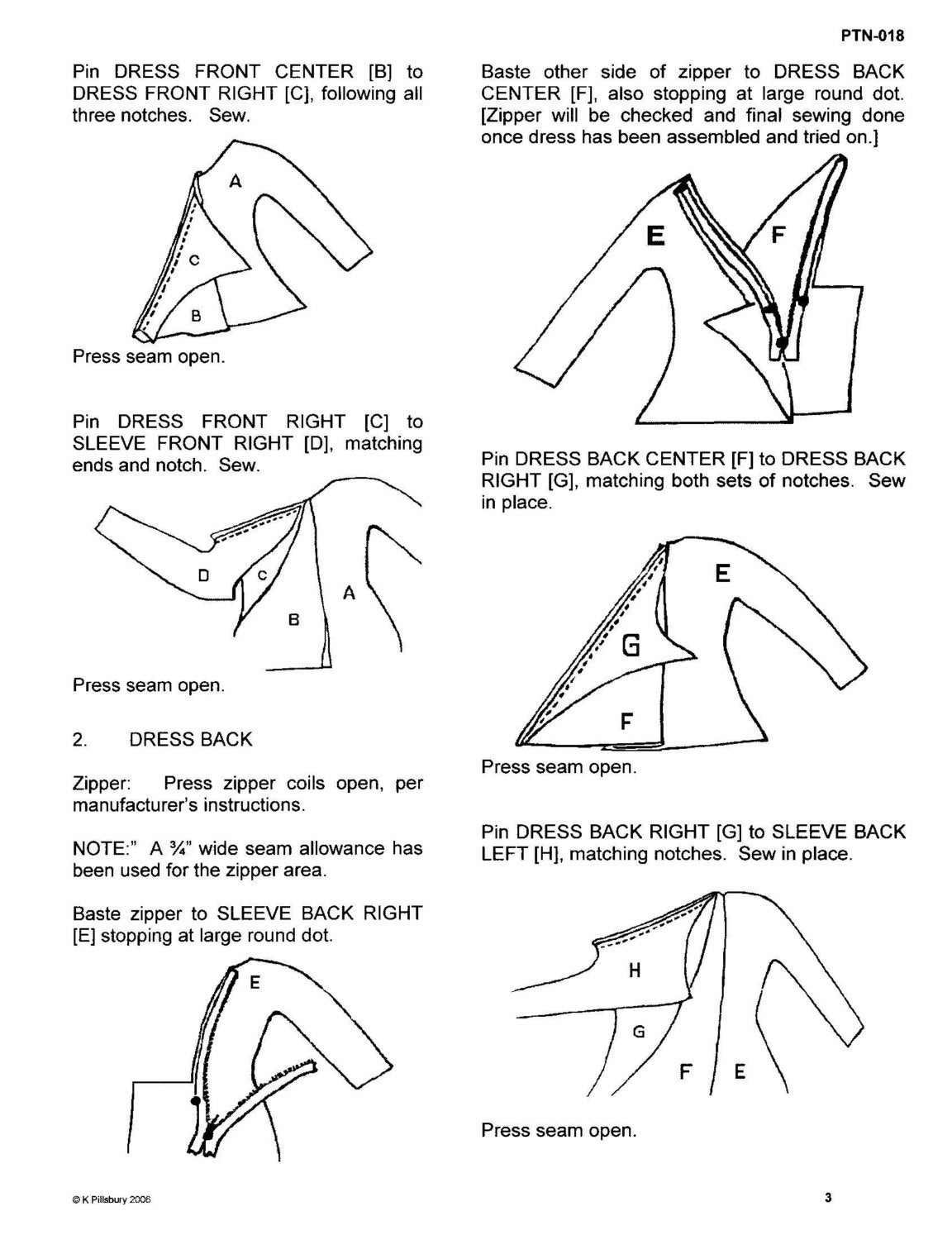 PTN-018

Pin DRESS FRONT CENTER [B] to DRESS FRONT RIGHT [C], following all three notches. Sew.

A

C

B

Press seam open.

Pin DRESS FRONT RIGHT [C] to SLEEVE FRONT RIGHT [D], matching ends and notch. Sew.

D

C

B

A

Press seam open.

2. DRESS BACK

Zipper: Press zipper coils open, per manufacturer's instructions.

NOTE:" A ¾" wide seam allowance has been used for the zipper area.

Baste zipper to SLEEVE BACK RIGHT [E] stopping at large round dot.

E

Baste other side of zipper to DRESS BACK CENTER [F], also stopping at large round dot. [Zipper will be checked and final sewing done once dress has been assembled and tried on.]

E

F

Pin DRESS BACK CENTER [F] to DRESS BACK RIGHT [G], matching both sets of notches. Sew in place.

E

G

F

Press seam open.

Pin DRESS BACK RIGHT [G] to SLEEVE BACK LEFT [H], matching notches. Sew in place.

H

G

F

E

Press seam open.

© K Pillsbury 2006

3