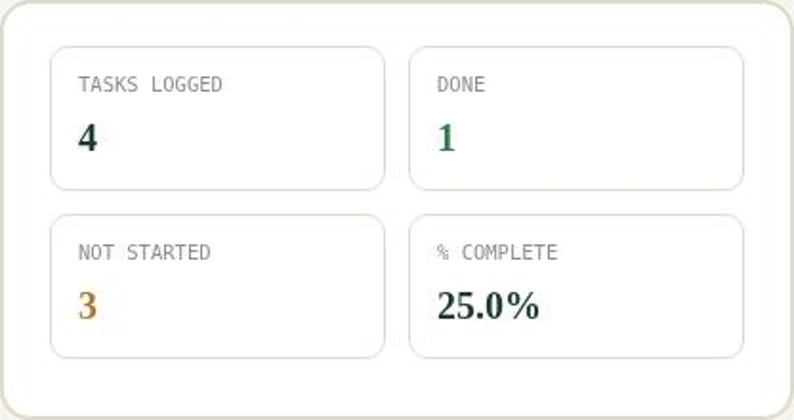 TASKS LOGGED
4

DONE
1

NOT STARTED
3

% COMPLETE
25.0%