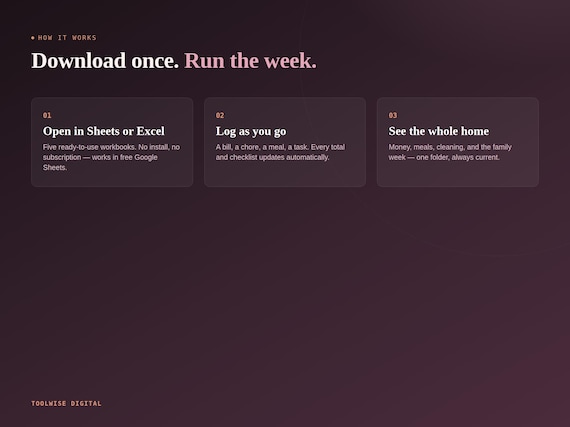 • HOW IT WORKS

Download once. Run the week.

01

Open in Sheets or Excel

Five ready-to-use workbooks. No install, no subscription — works in free Google Sheets.

02

Log as you go

A bill, a chore, a meal, a task. Every total and checklist updates automatically.

03

See the whole home

Money, meals, cleaning, and the family week — one folder, always current.

TOOLWISE DIGITAL