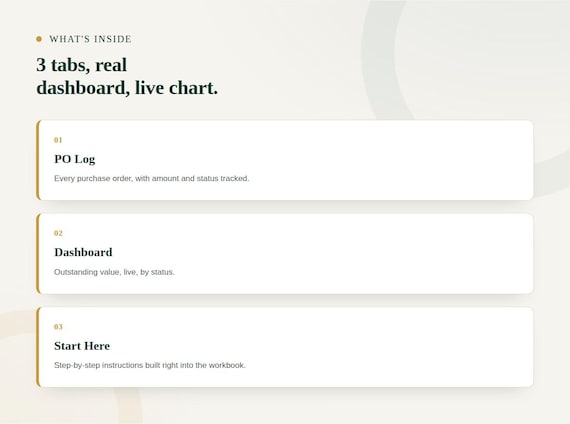 • WHAT'S INSIDE

3 tabs, real dashboard, live chart.

01

PO Log

Every purchase order, with amount and status tracked.

02

Dashboard

Outstanding value, live, by status.

03

Start Here

Step-by-step instructions built right into the workbook.