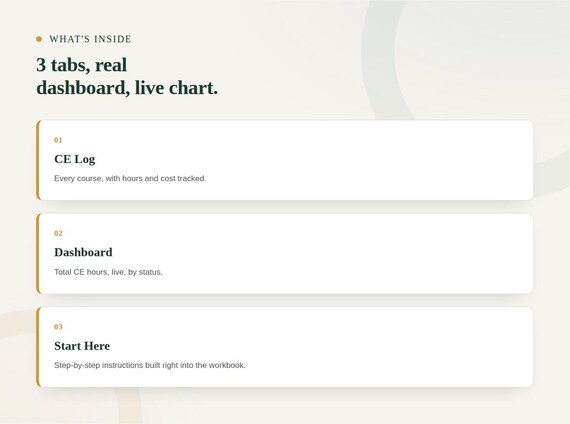 • WHAT'S INSIDE

3 tabs, real
dashboard, live chart.

01

CE Log

Every course, with hours and cost tracked.

02

Dashboard

Total CE hours, live, by status.

03

Start Here

Step-by-step instructions built right into the workbook.