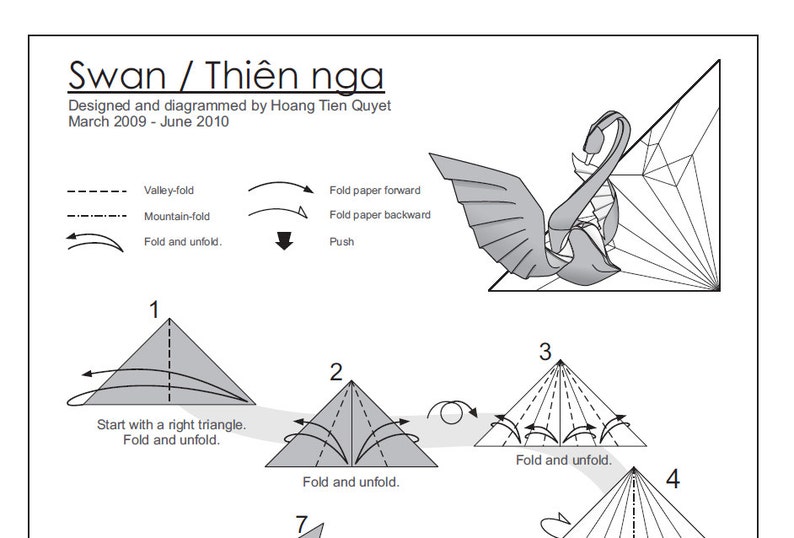 Swan / Thiên nga
Designed and diagrammed by Hoang Tien Quyet
March 2009 - June 2010

Valley-fold
Mountain-fold
Fold and unfold.
Fold paper forward
Fold paper backward
Push

1
Start with a right triangle. Fold and unfold.

2
Fold and unfold.

3
Fold and unfold.

4

7