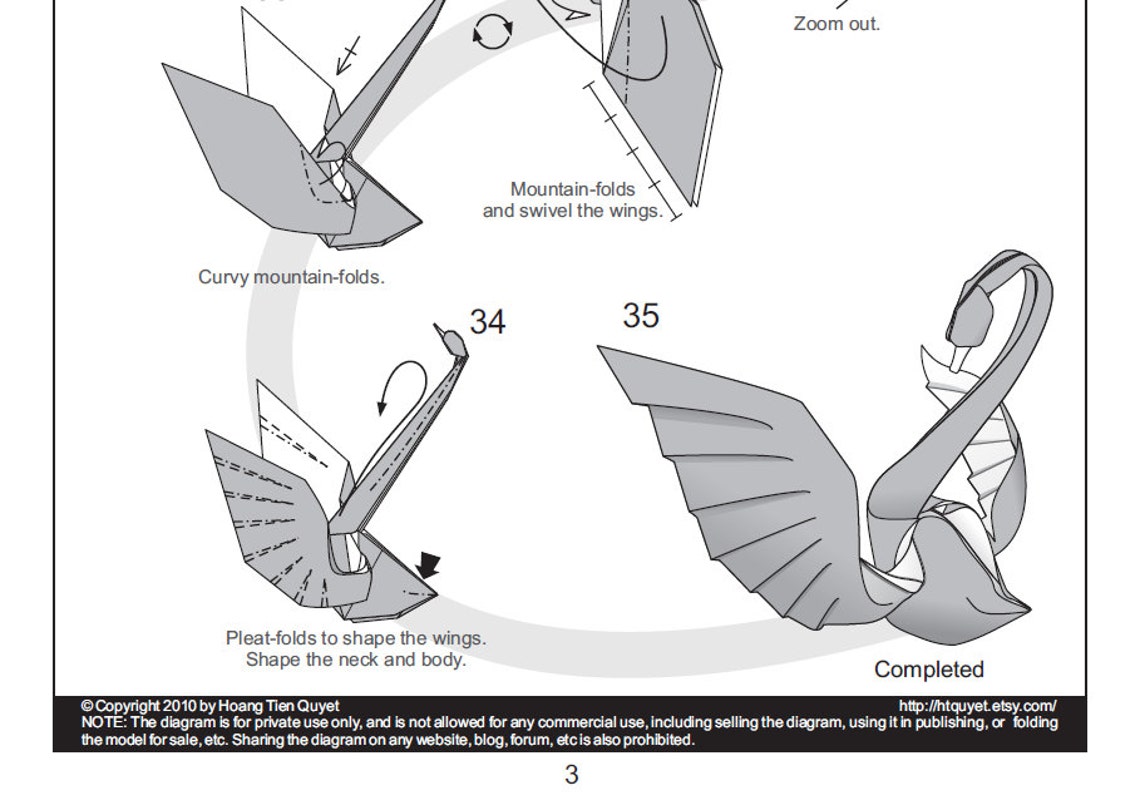 Zoom out.

Mountain-folds and swivel the wings.

Curvy mountain-folds.

34

35

Pleat-folds to shape the wings. Shape the neck and body.

Completed

© Copyright 2010 by Hoang Tien Quyet
http://htquyet.etsy.com/
NOTE: The diagram is for private use only, and is not allowed for any commercial use, including selling the diagram, using it in publishing, or folding the model for sale, etc. Sharing the diagram on any website, blog, forum, etc is also prohibited.

3