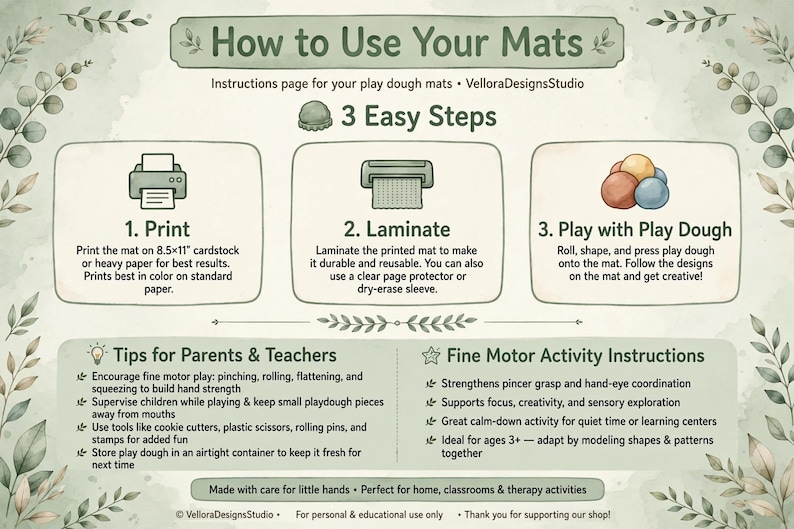 How to Use Your Mats

Instructions page for your play dough mats • VelloraDesignsStudio

3 Easy Steps

1. Print
Print the mat on 8.5×11" cardstock or heavy paper for best results. Prints best in color on standard paper.

2. Laminate
Laminate the printed mat to make it durable and reusable. You can also use a clear page protector or dry-erase sleeve.

3. Play with Play Dough
Roll, shape, and press play dough onto the mat. Follow the designs on the mat and get creative!

Tips for Parents & Teachers
Encourage fine motor play: pinching, rolling, flattening, and squeezing to build hand strength
Supervise children while playing & keep small playdough pieces away from mouths
Use tools like cookie cutters, plastic scissors, rolling pins, and stamps for added fun
Store play dough in an airtight container to keep it fresh for next time

Fine Motor Activity Instructions
Strengthens pincer grasp and hand-eye coordination
Supports focus, creativity, and sensory exploration
Great calm-down activity for quiet time or learning centers
Ideal for ages 3+ — adapt by modeling shapes & patterns together

Made with care for little hands • Perfect for home, classrooms & therapy activities

© VelloraDesignsStudio • For personal & educational use only • Thank you for supporting our shop!