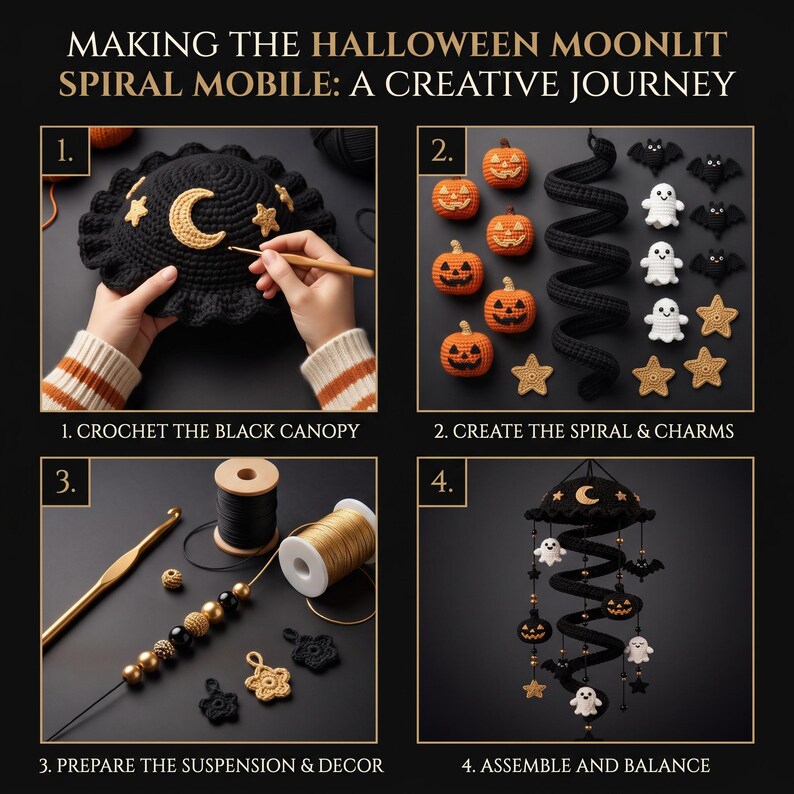 MAKING THE HALLOWEEN MOONLIT SPIRAL MOBILE: A CREATIVE JOURNEY

1.

1. CROCHET THE BLACK CANOPY

2.

2. CREATE THE SPIRAL & CHARMS

3.

3. PREPARE THE SUSPENSION & DECOR

4.

4. ASSEMBLE AND BALANCE