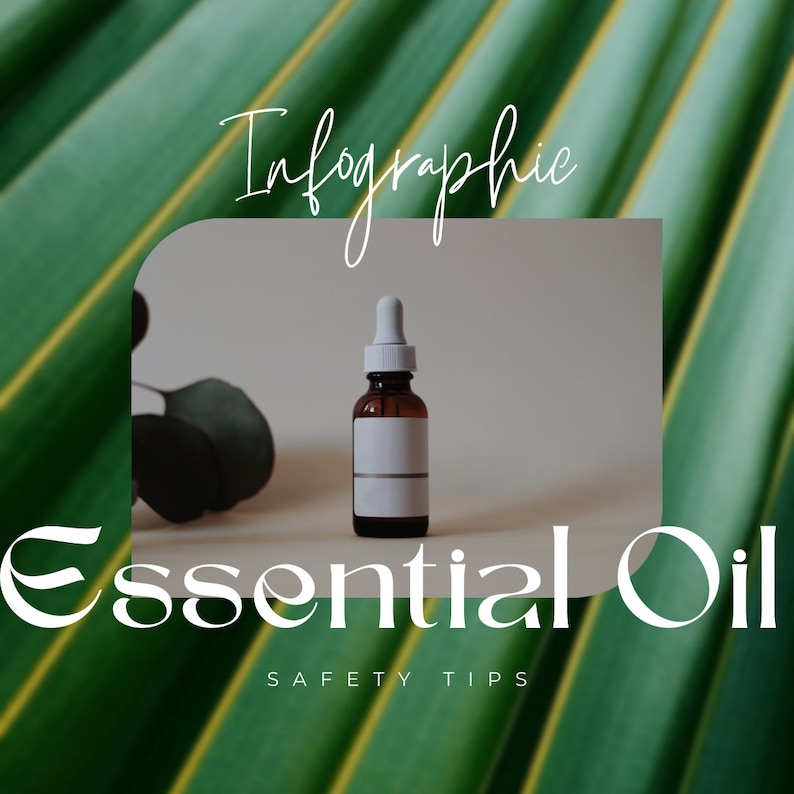 Infographic

Essential Oil

SAFETY TIPS