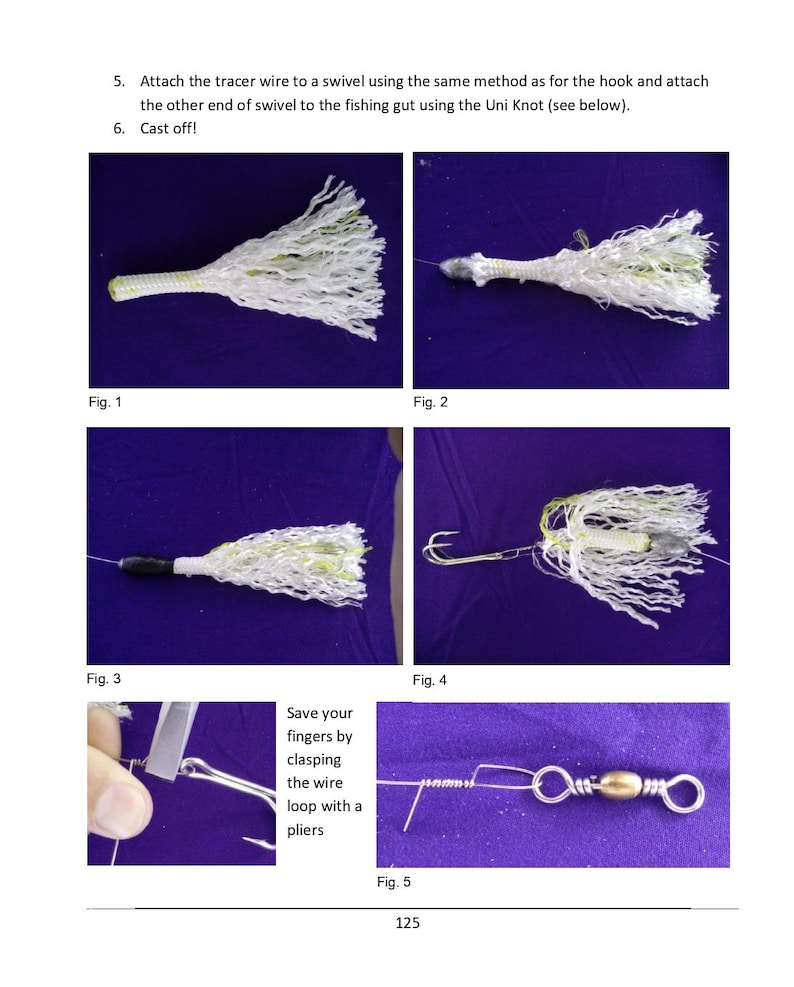 5. Attach the tracer wire to a swivel using the same method as for the hook and attach the other end of swivel to the fishing gut using the Uni Knot (see below).
6. Cast off!

Fig. 1

Fig. 2

Fig. 3

Fig. 4

Save your fingers by clasping the wire loop with a pliers

Fig. 5

125