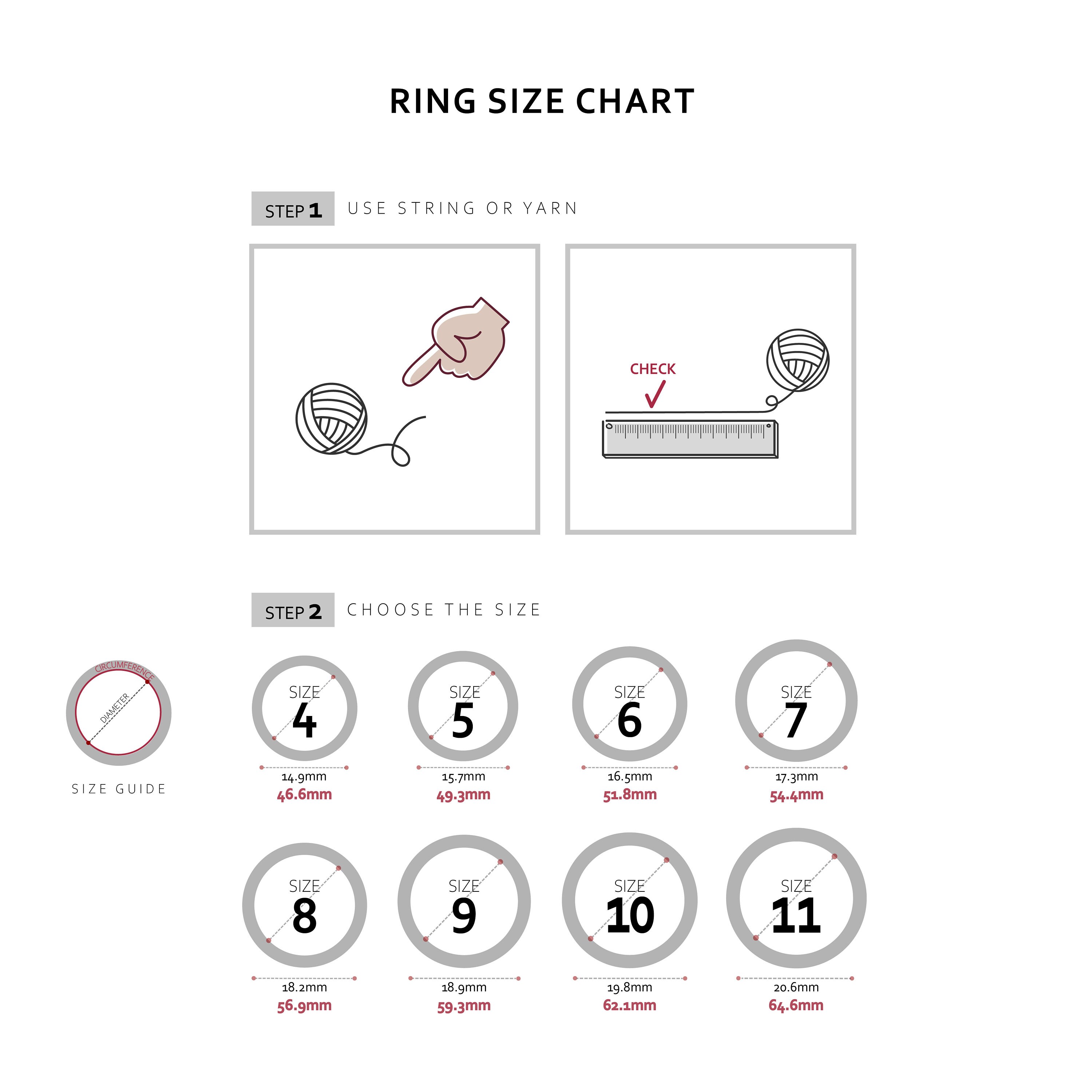 RING SIZE CHART

STEP 1 USE STRING OR YARN

CHECK

STEP 2 CHOOSE THE SIZE

CIRCUMFERENCE
DIAMETER
SIZE GUIDE

SIZE 4
14.9mm
46.6mm

SIZE 5
15.7mm
49.3mm

SIZE 6
16.5mm
51.8mm

SIZE 7
17.3mm
54.4mm

SIZE 8
18.2mm
56.9mm

SIZE 9
18.9mm
59.3mm

SIZE 10
19.8mm
62.1mm

SIZE 11
20.6mm
64.6mm