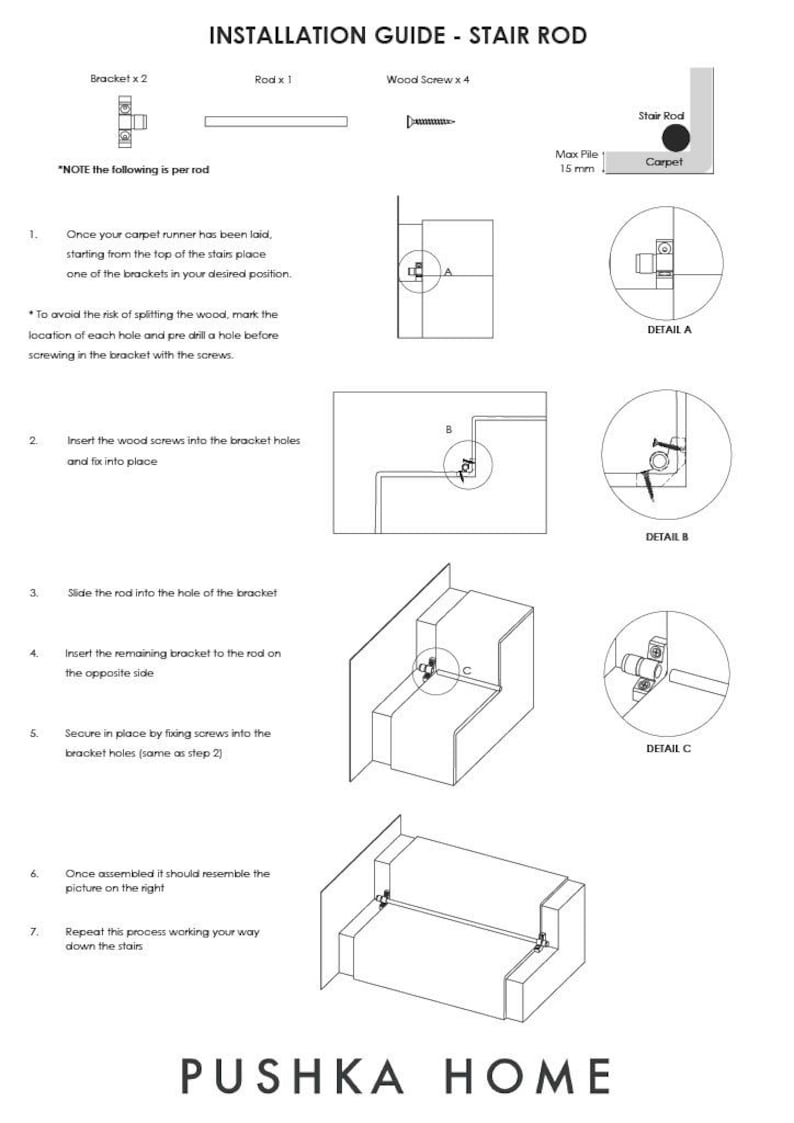 INSTALLATION GUIDE - STAIR ROD

Bracket x 2

Rod x 1

Wood Screw x 4

Stair Rod

Max Pile 15 mm

Carpet

*NOTE the following is per rod

1. Once your carpet runner has been laid, starting from the top of the stairs place one of the brackets in your desired position.

* To avoid the risk of splitting the wood, mark the location of each hole and pre drill a hole before screwing in the bracket with the screws.

A

DETAIL A

2. Insert the wood screws into the bracket holes and fix into place

B

DETAIL B

3. Slide the rod into the hole of the bracket

4. Insert the remaining bracket to the rod on the opposite side

5. Secure in place by fixing screws into the bracket holes (same as step 2)

C

DETAIL C

6. Once assembled it should resemble the picture on the right

7. Repeat this process working your way down the stairs

PUSHKA HOME