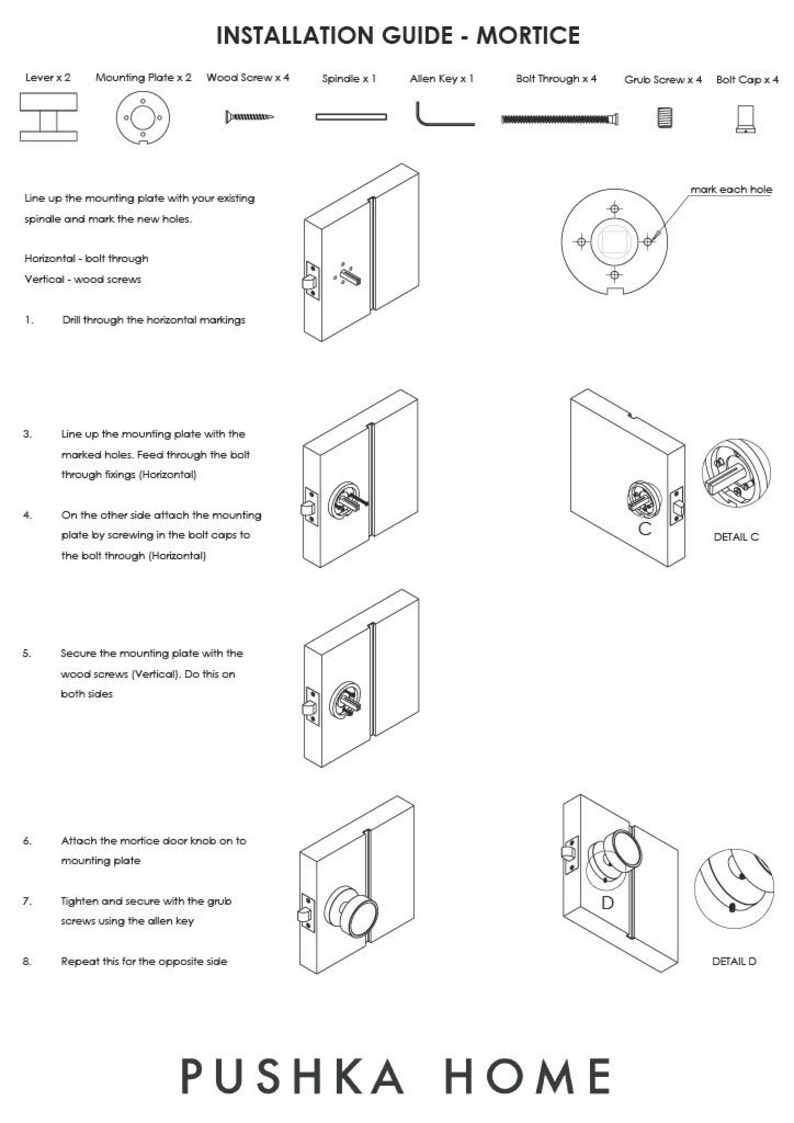 INSTALLATION GUIDE - MORTICE

Lever x 2

Mounting Plate x 2

Wood Screw x 4

Spindle x 1

Allen Key x 1

Bolt Through x 4

Grub Screw x 4

Bolt Cap x 4

Line up the mounting plate with your existing spindle and mark the new holes.

Horizontal - bolt through
Vertical - wood screws

1. Drill through the horizontal markings

mark each hole

3. Line up the mounting plate with the marked holes. Feed through the bolt through fixings (Horizontal)

4. On the other side attach the mounting plate by screwing in the bolt caps to the bolt through (Horizontal)

C

DETAIL C

5. Secure the mounting plate with the wood screws (Vertical). Do this on both sides

6. Attach the mortice door knob on to mounting plate

7. Tighten and secure with the grub screws using the allen key

8. Repeat this for the opposite side

D

DETAIL D

PUSHKA HOME