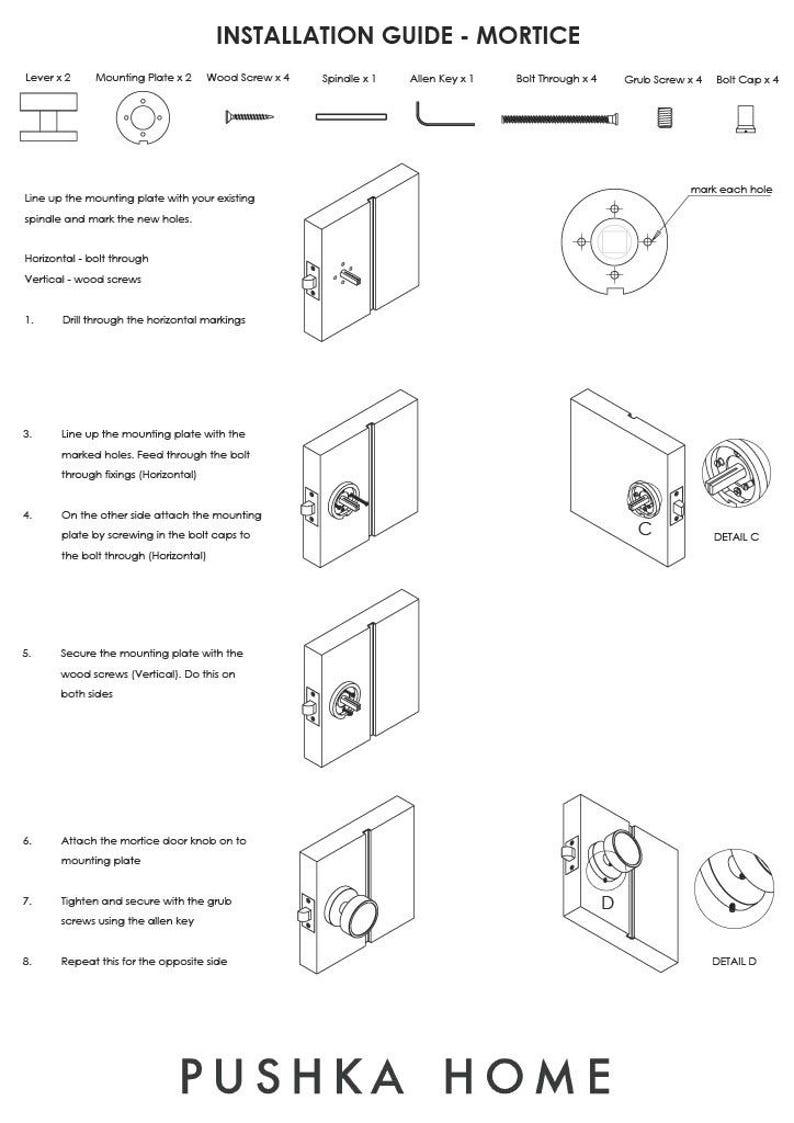 INSTALLATION GUIDE - MORTICE

Lever x 2
Mounting Plate x 2
Wood Screw x 4
Spindle x 1
Allen Key x 1
Bolt Through x 4
Grub Screw x 4
Bolt Cap x 4

Line up the mounting plate with your existing spindle and mark the new holes.

Horizontal - bolt through
Vertical - wood screws

1. Drill through the horizontal markings

mark each hole

3. Line up the mounting plate with the marked holes. Feed through the bolt through fixings (Horizontal)

4. On the other side attach the mounting plate by screwing in the bolt caps to the bolt through (Horizontal)

C

DETAIL C

5. Secure the mounting plate with the wood screws (Vertical). Do this on both sides

6. Attach the mortice door knob on to mounting plate

7. Tighten and secure with the grub screws using the allen key

8. Repeat this for the opposite side

D

DETAIL D

PUSHKA HOME