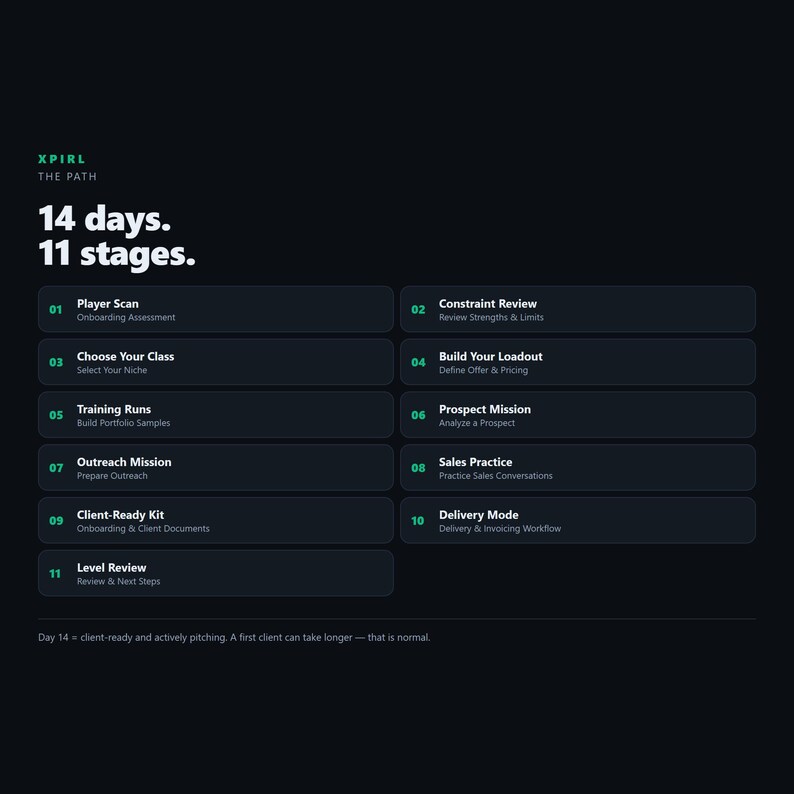 XPIRL
THE PATH

14 days.
11 stages.

01 Player Scan
Onboarding Assessment

02 Constraint Review
Review Strengths & Limits

03 Choose Your Class
Select Your Niche

04 Build Your Loadout
Define Offer & Pricing

05 Training Runs
Build Portfolio Samples

06 Prospect Mission
Analyze a Prospect

07 Outreach Mission
Prepare Outreach

08 Sales Practice
Practice Sales Conversations

09 Client-Ready Kit
Onboarding & Client Documents

10 Delivery Mode
Delivery & Invoicing Workflow

11 Level Review
Review & Next Steps

Day 14 = client-ready and actively pitching. A first client can take longer — that is normal.