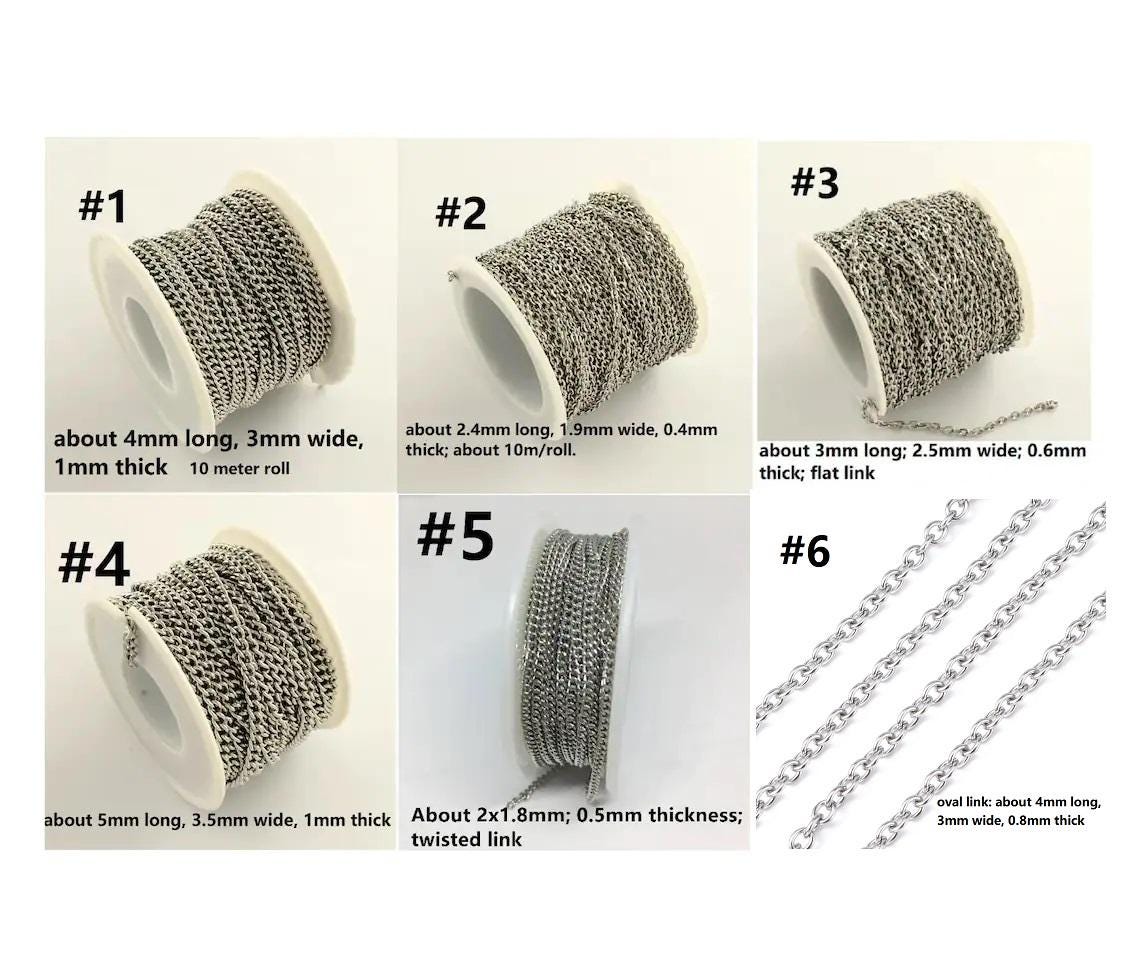 #1

about 4mm long, 3mm wide, 1mm thick 10 meter roll

#2

about 2.4mm long, 1.9mm wide, 0.4mm thick; about 10m/roll.

#3

about 3mm long; 2.5mm wide; 0.6mm thick; flat link

#4

about 5mm long, 3.5mm wide, 1mm thick

#5

About 2x1.8mm; 0.5mm thickness; twisted link

#6

oval link: about 4mm long, 3mm wide, 0.8mm thick