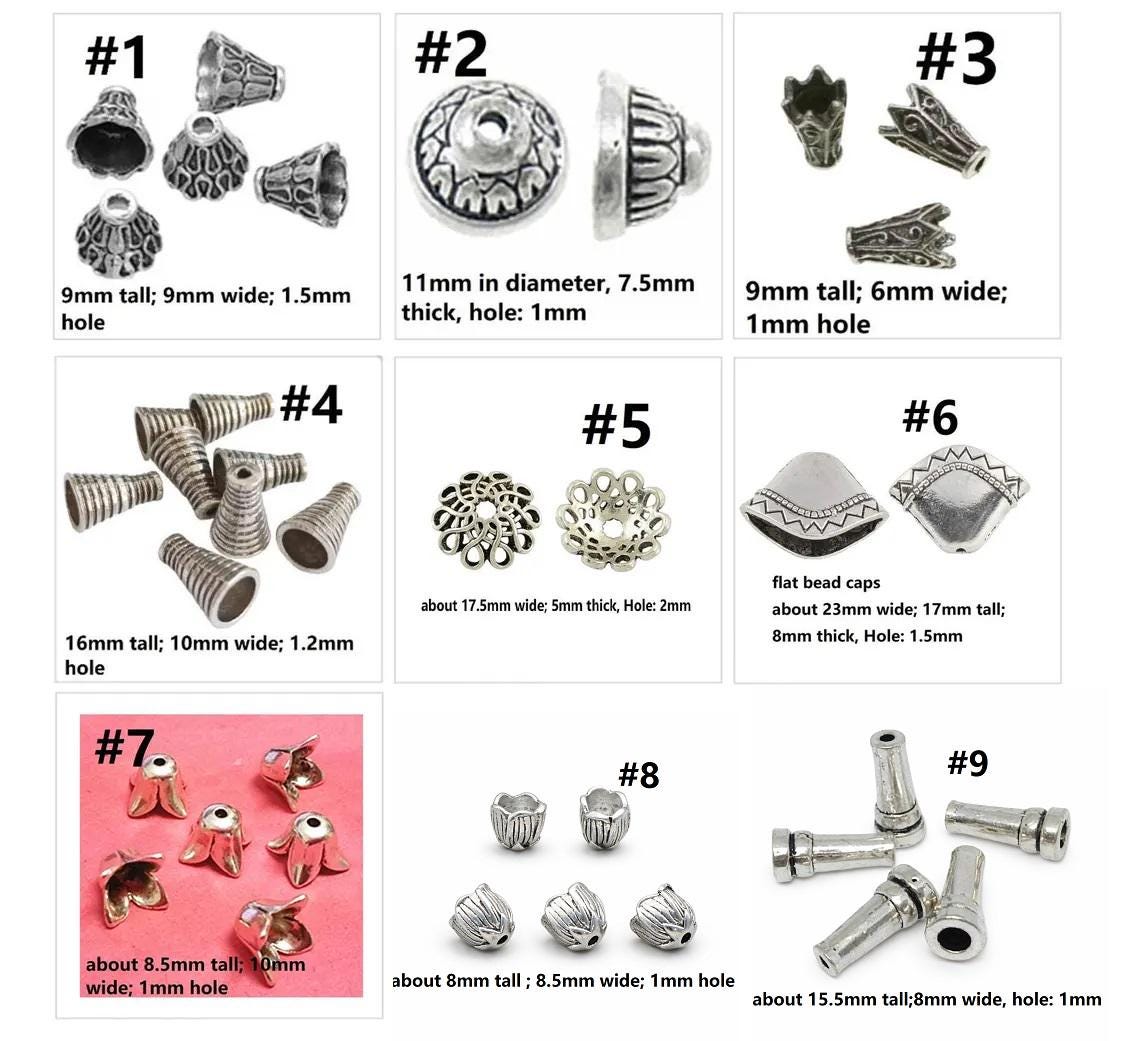 #1

9mm tall; 9mm wide; 1.5mm hole

#2

11mm in diameter, 7.5mm thick, hole: 1mm

#3

9mm tall; 6mm wide; 1mm hole

#4

16mm tall; 10mm wide; 1.2mm hole

#5

about 17.5mm wide; 5mm thick, Hole: 2mm

#6

flat bead caps
about 23mm wide; 17mm tall; 8mm thick, Hole: 1.5mm

#7

about 8.5mm tall; 10mm wide; 1mm hole

#8

about 8mm tall ; 8.5mm wide; 1mm hole

#9

about 15.5mm tall;8mm wide, hole: 1mm