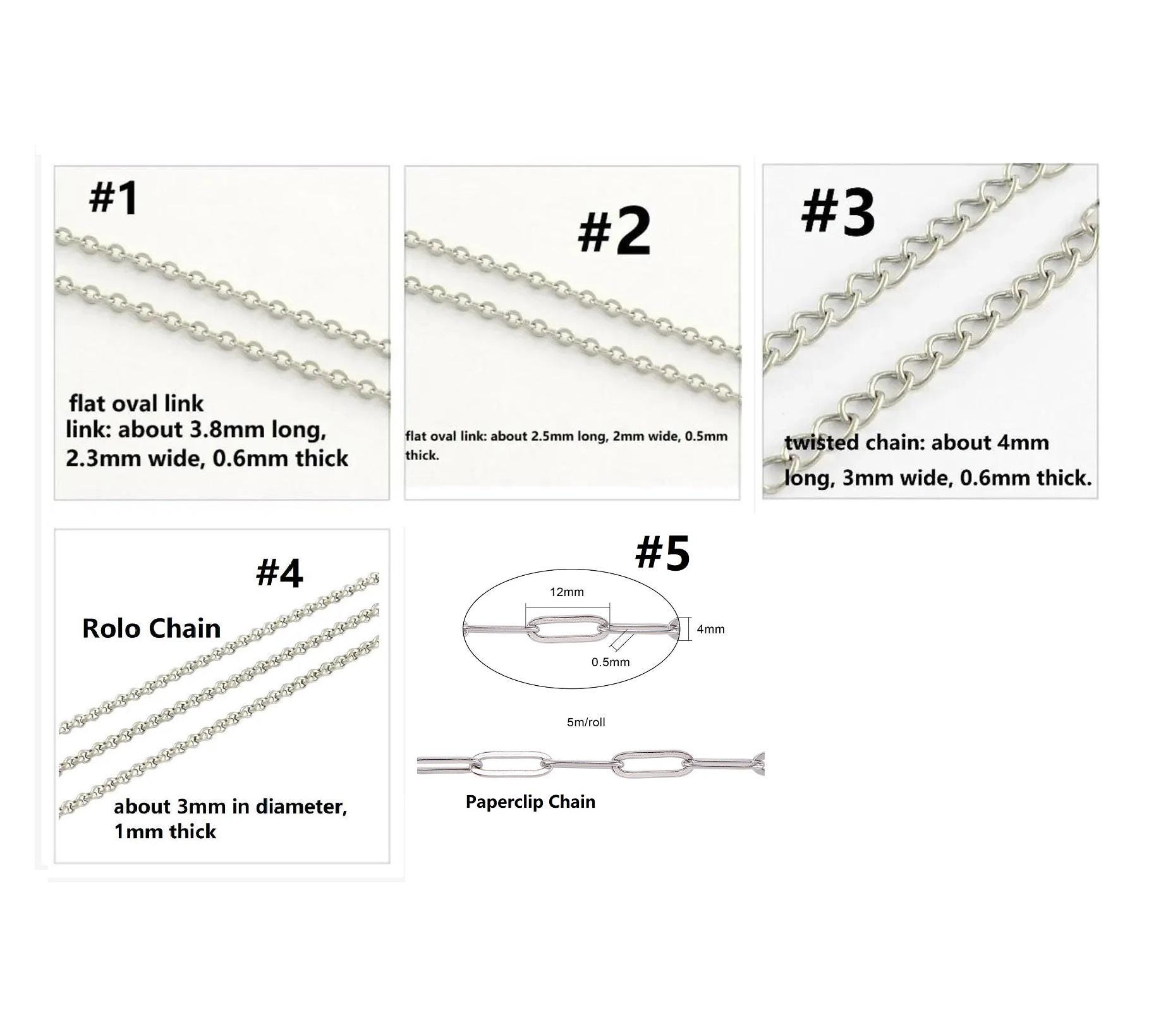 #1

flat oval link
link: about 3.8mm long, 2.3mm wide, 0.6mm thick

#2

flat oval link: about 2.5mm long, 2mm wide, 0.5mm thick.

#3

twisted chain: about 4mm long, 3mm wide, 0.6mm thick.

#4

Rolo Chain

about 3mm in diameter, 1mm thick

#5

12mm

4mm

0.5mm

5m/roll

Paperclip Chain