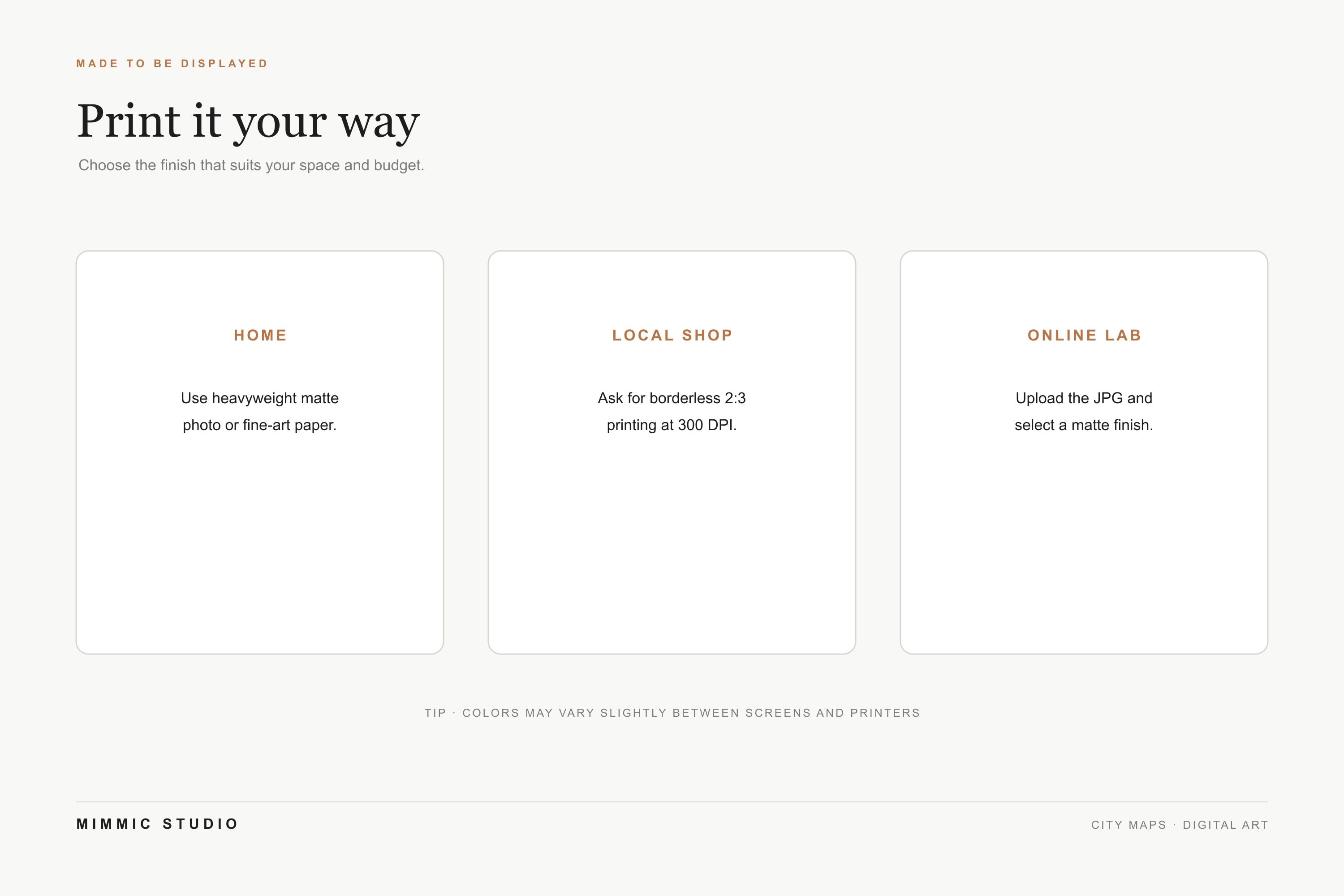 MADE TO BE DISPLAYED

Print it your way

Choose the finish that suits your space and budget.

HOME

Use heavyweight matte photo or fine-art paper.

LOCAL SHOP

Ask for borderless 2:3 printing at 300 DPI.

ONLINE LAB

Upload the JPG and select a matte finish.

TIP · COLORS MAY VARY SLIGHTLY BETWEEN SCREENS AND PRINTERS

MIMMIC STUDIO

CITY MAPS · DIGITAL ART