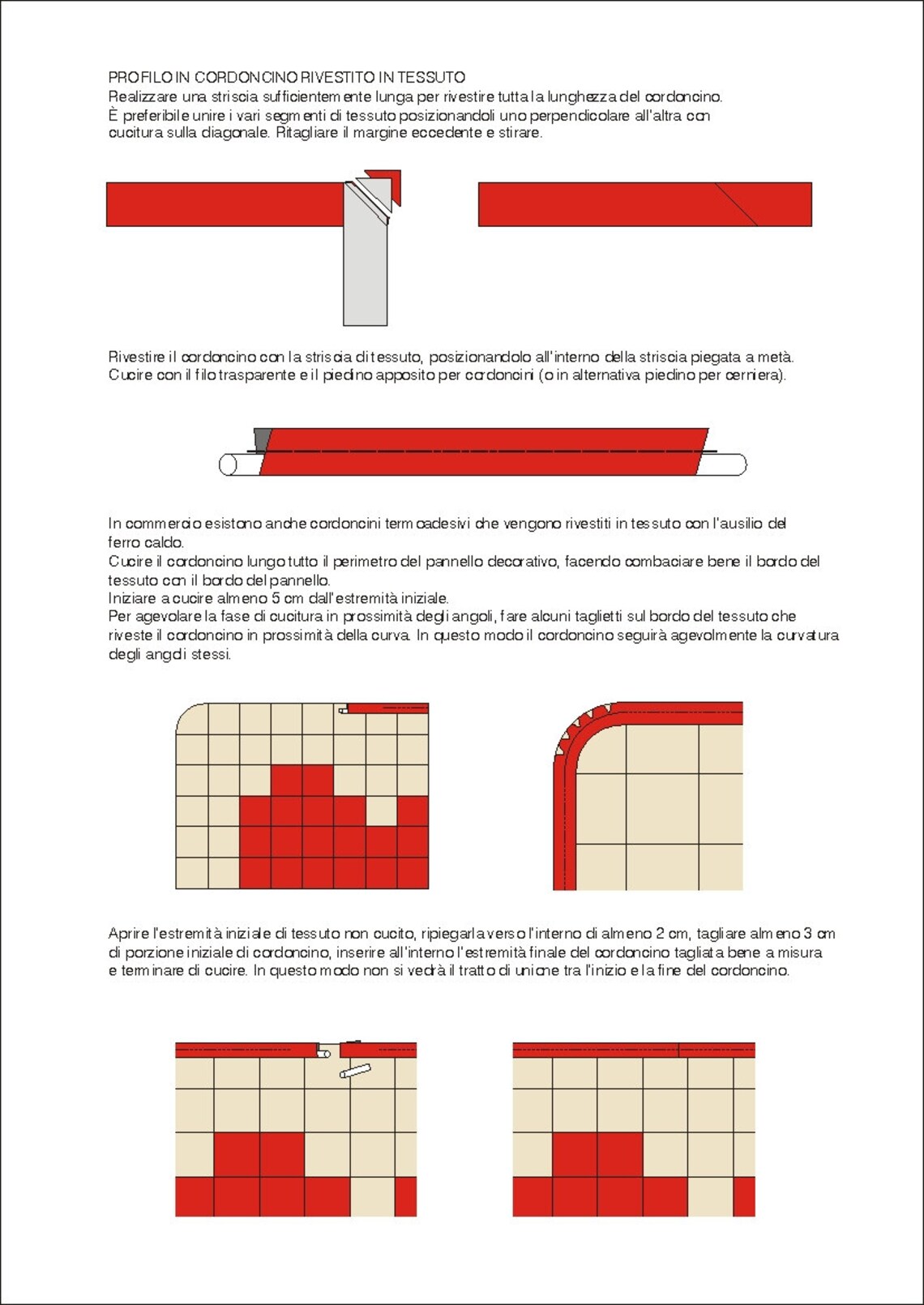 PROFILO IN CORDONCINO RIVESTITO IN TESSUTO
Realizzare una striscia sufficientemente lunga per rivestire tutta la lunghezza del cordoncino.
È preferibile unire i vari segmenti di tessuto posizionandoli uno perpendicolare all'altra con cucitura sulla diagonale. Ritagliare il margine eccedente e stirare.

Rivestire il cordoncino con la striscia di tessuto, posizionandolo all'interno della striscia piegata a metà.
Cucire con il filo trasparente e il piedino apposito per cordoncini (o in alternativa piedino per cerniera).

In commercio esistono anche cordoncini termoadesivi che vengono rivestiti in tessuto con l'ausilio del ferro caldo.
Cucire il cordoncino lungo tutto il perimetro del pannello decorativo, facendo combaciare bene il bordo del tessuto con il bordo del pannello.
Iniziare a cucire almeno 5 cm dall'estremità iniziale.
Per agevolare la fase di cucitura in prossimità degli angoli, fare alcuni taglietti sul bordo del tessuto che riveste il cordoncino in prossimità della curva. In questo modo il cordoncino seguirà agevolmente la curvatura degli angoli stessi.

Aprire l'estremità iniziale di tessuto non cucito, ripiegarla verso l'interno di almeno 2 cm, tagliare almeno 3 cm di porzione iniziale di cordoncino, inserire all'interno l'estremità finale del cordoncino tagliata bene a misura e terminare di cucire. In questo modo non si vedrà il tratto di unione tra l'inizio e la fine del cordoncino.