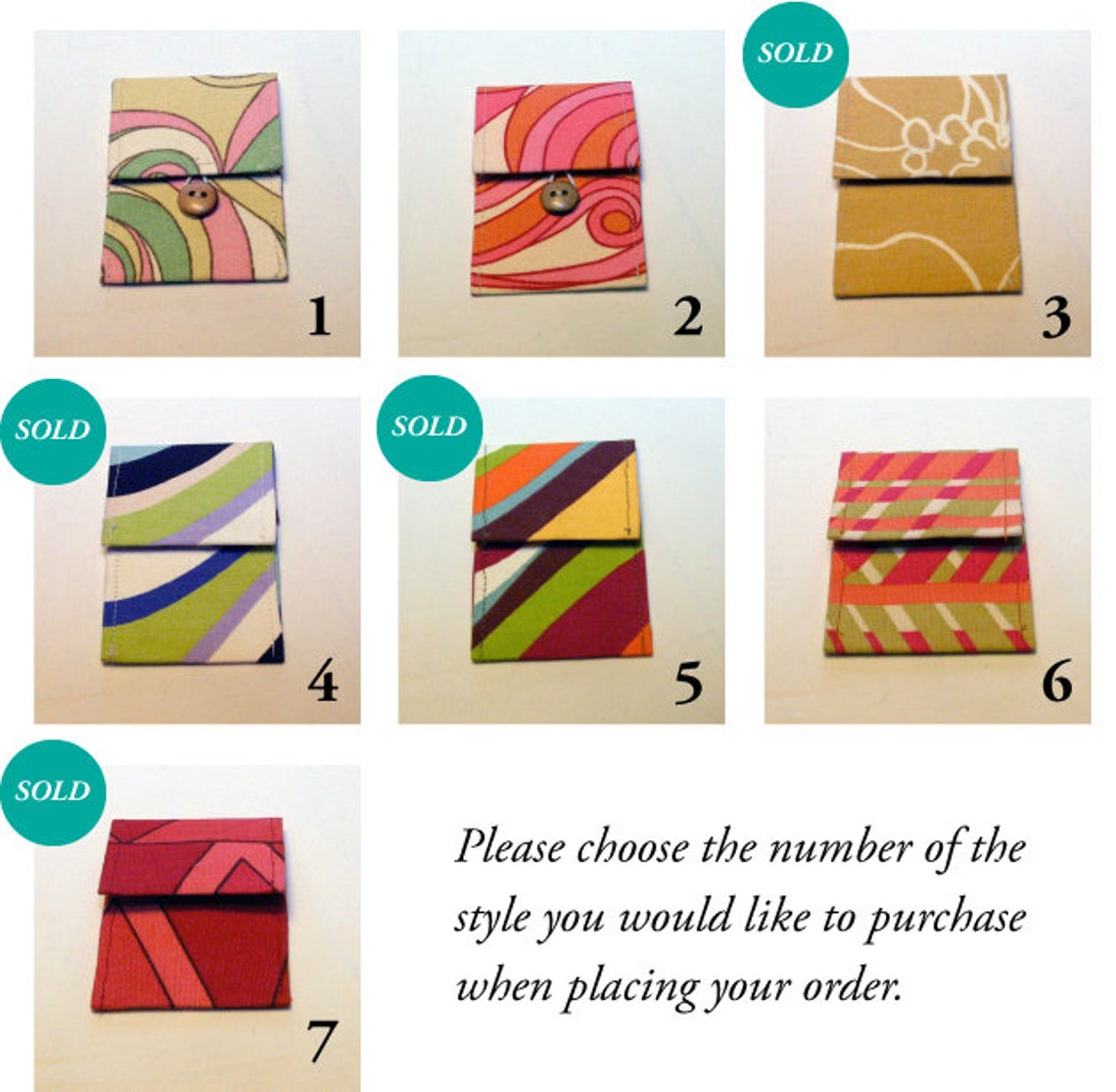 1

2

SOLD

3

SOLD

4

SOLD

5

6

SOLD

7

Please choose the number of the style you would like to purchase when placing your order.