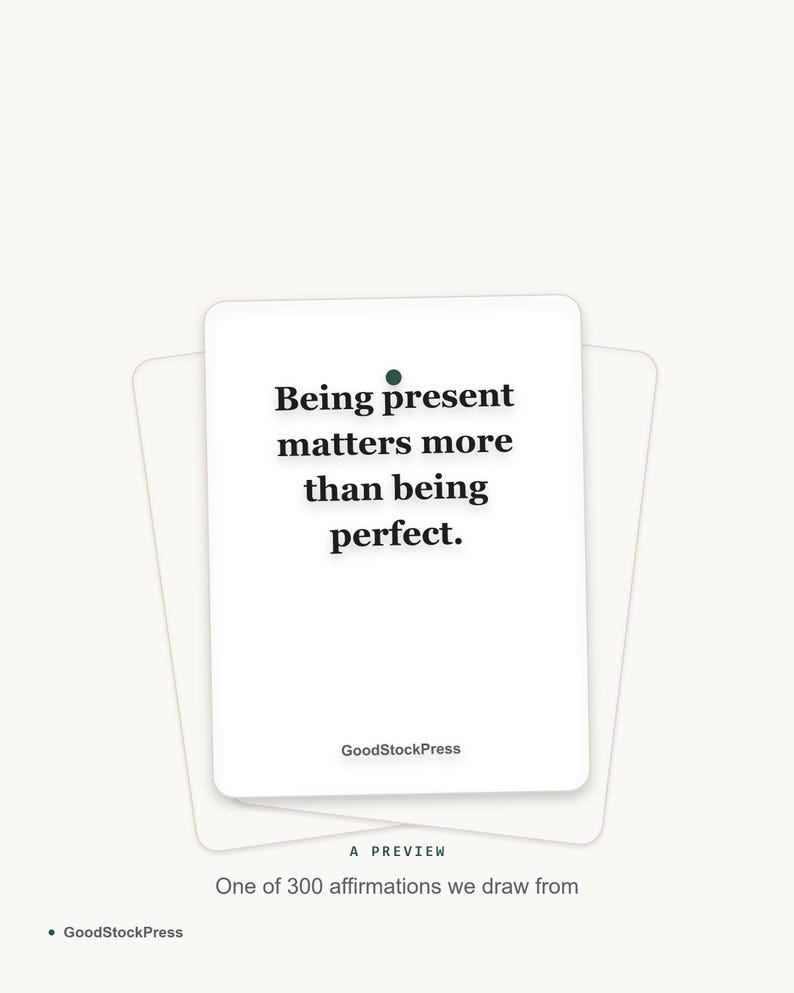 Being present matters more than being perfect.

GoodStockPress

A PREVIEW

One of 300 affirmations we draw from

GoodStockPress