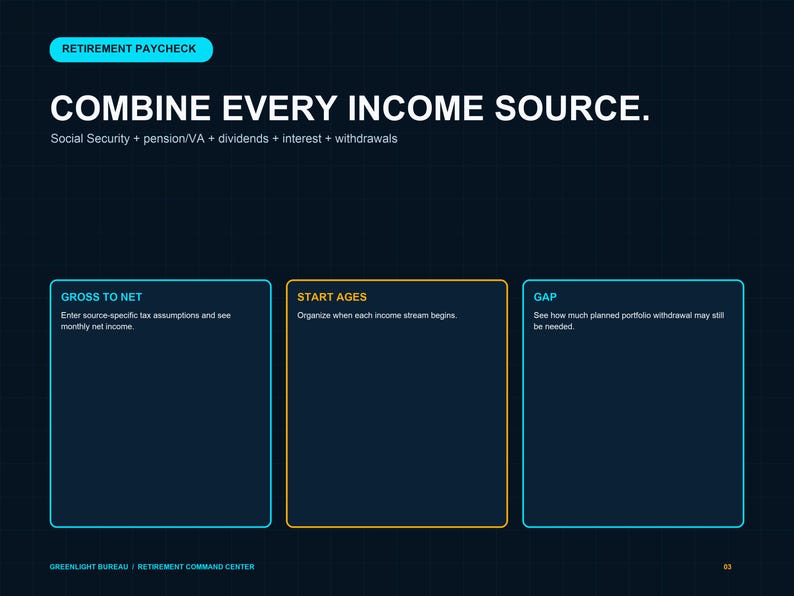 RETIREMENT PAYCHECK

COMBINE EVERY INCOME SOURCE.

Social Security + pension/VA + dividends + interest + withdrawals

GROSS TO NET

Enter source-specific tax assumptions and see monthly net income.

START AGES

Organize when each income stream begins.

GAP

See how much planned portfolio withdrawal may still be needed.

GREENLIGHT BUREAU / RETIREMENT COMMAND CENTER

03