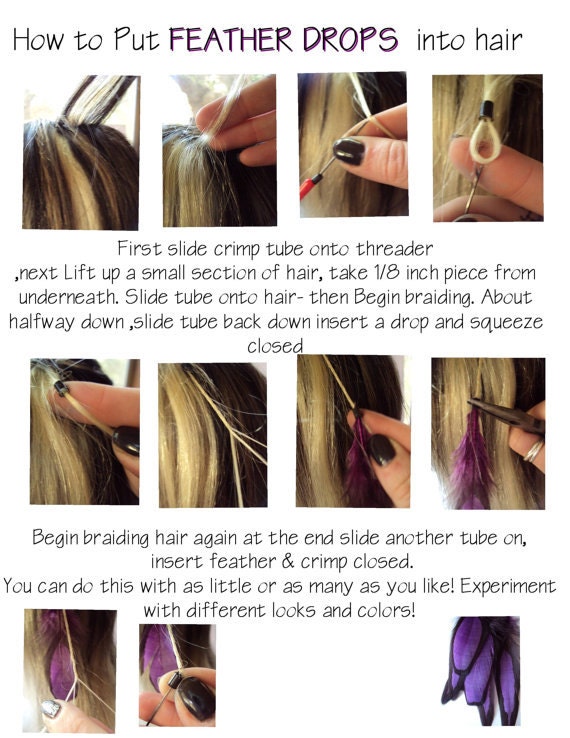 How to Put FEATHER DROPS into hair

First slide crimp tube onto threader ,next Lift up a small section of hair, take 1/8 inch piece from underneath. Slide tube onto hair- then Begin braiding. About halfway down ,slide tube back down insert a drop and squeeze closed

Begin braiding hair again at the end slide another tube on, insert feather & crimp closed.
You can do this with as little or as many as you like! Experiment with different looks and colors!