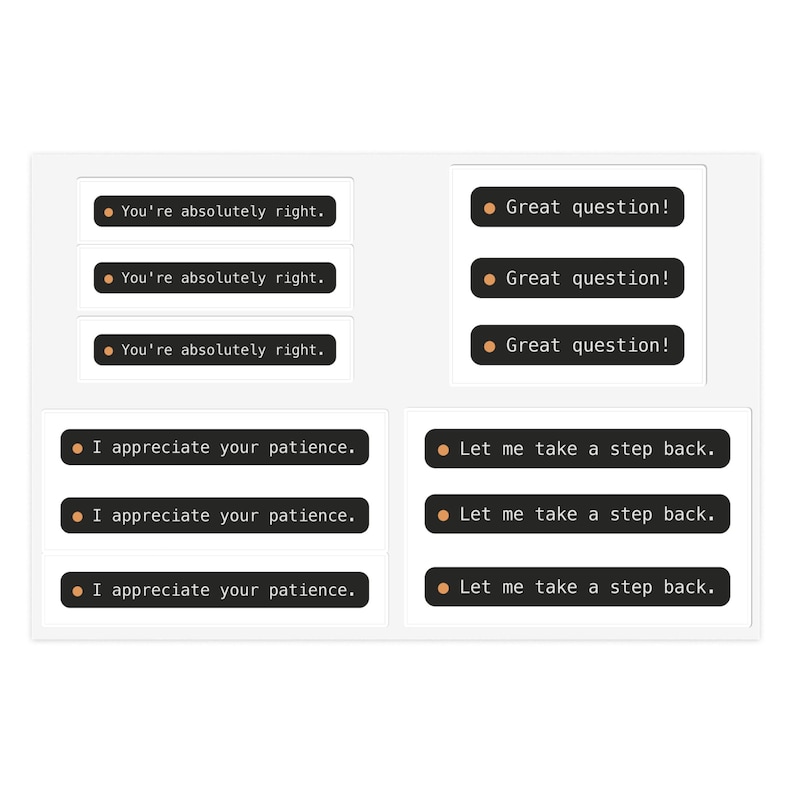 You're absolutely right.

You're absolutely right.

You're absolutely right.

Great question!

Great question!

Great question!

I appreciate your patience.

I appreciate your patience.

I appreciate your patience.

Let me take a step back.

Let me take a step back.

Let me take a step back.