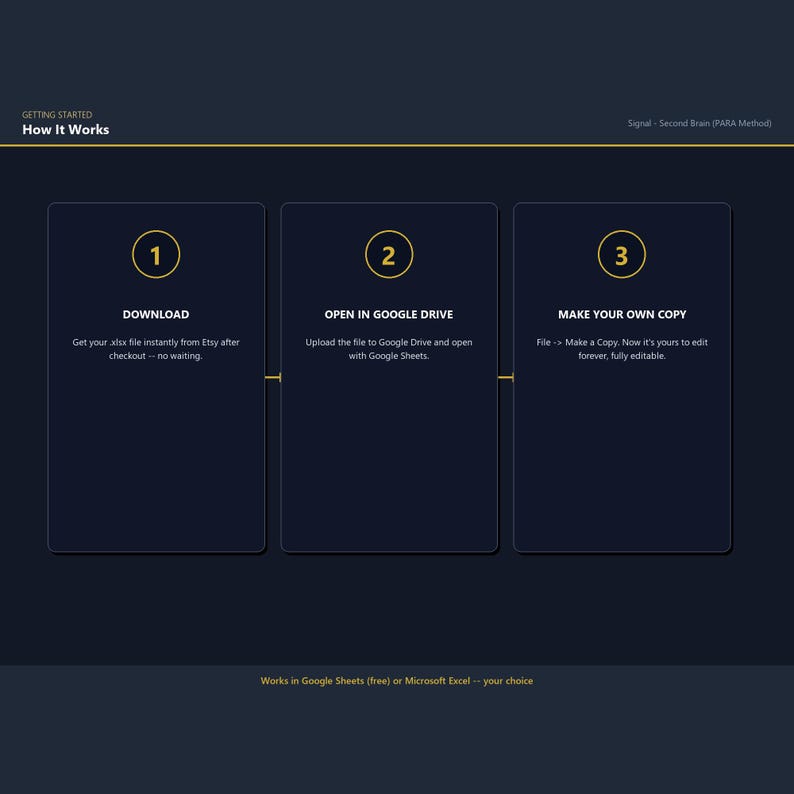 GETTING STARTED
How It Works

Signal - Second Brain (PARA Method)

1

DOWNLOAD

Get your .xlsx file instantly from Etsy after checkout -- no waiting.

2

OPEN IN GOOGLE DRIVE

Upload the file to Google Drive and open with Google Sheets.

3

MAKE YOUR OWN COPY

File -> Make a Copy. Now it's yours to edit forever, fully editable.

Works in Google Sheets (free) or Microsoft Excel -- your choice