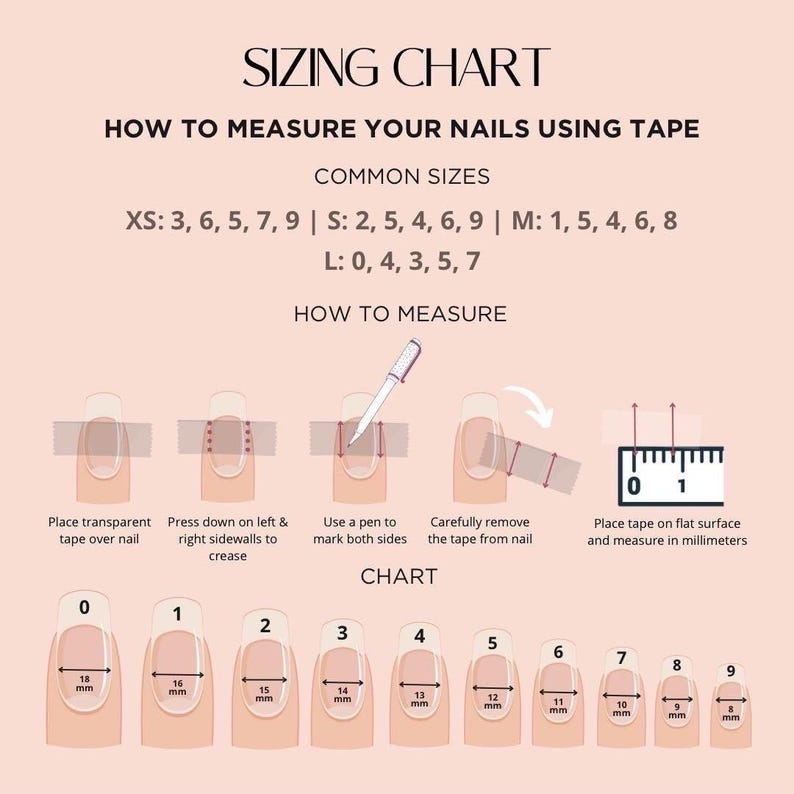 SIZING CHART

HOW TO MEASURE YOUR NAILS USING TAPE

COMMON SIZES

XS: 3, 6, 5, 7, 9 | S: 2, 5, 4, 6, 9 | M: 1, 5, 4, 6, 8

L: 0, 4, 3, 5, 7

HOW TO MEASURE

0 1

Place transparent tape over nail

Press down on left & right sidewalls to crease

Use a pen to mark both sides

Carefully remove the tape from nail

Place tape on flat surface and measure in millimeters

CHART

0
18 mm

1
16 mm

2
15 mm

3
14 mm

4
13 mm

5
12 mm

6
11 mm

7
10 mm

8
9 mm

9
8 mm