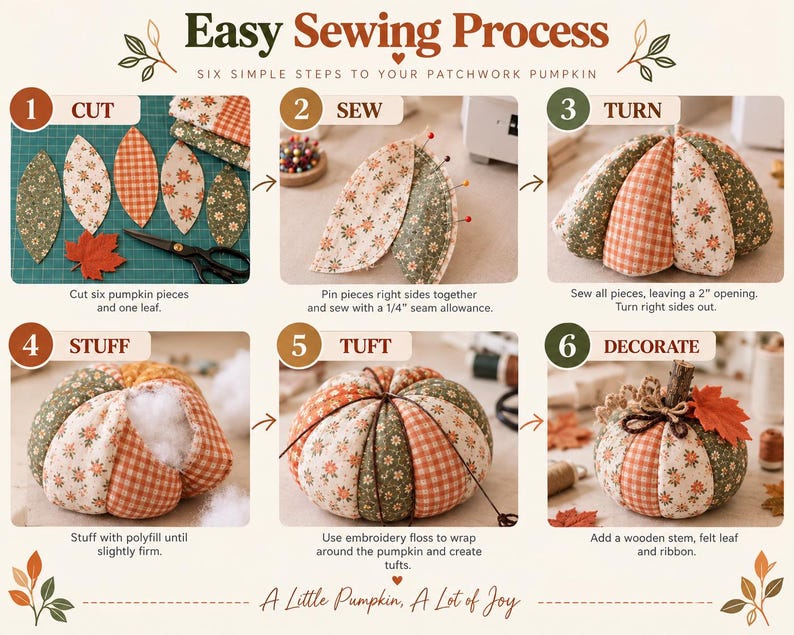 Easy Sewing Process

SIX SIMPLE STEPS TO YOUR PATCHWORK PUMPKIN

1 CUT

Cut six pumpkin pieces and one leaf.

2 SEW

Pin pieces right sides together and sew with a 1/4" seam allowance.

3 TURN

Sew all pieces, leaving a 2" opening. Turn right sides out.

4 STUFF

Stuff with polyfill until slightly firm.

5 TUFT

Use embroidery floss to wrap around the pumpkin and create tufts.

6 DECORATE

Add a wooden stem, felt leaf and ribbon.

A Little Pumpkin, A Lot of Joy