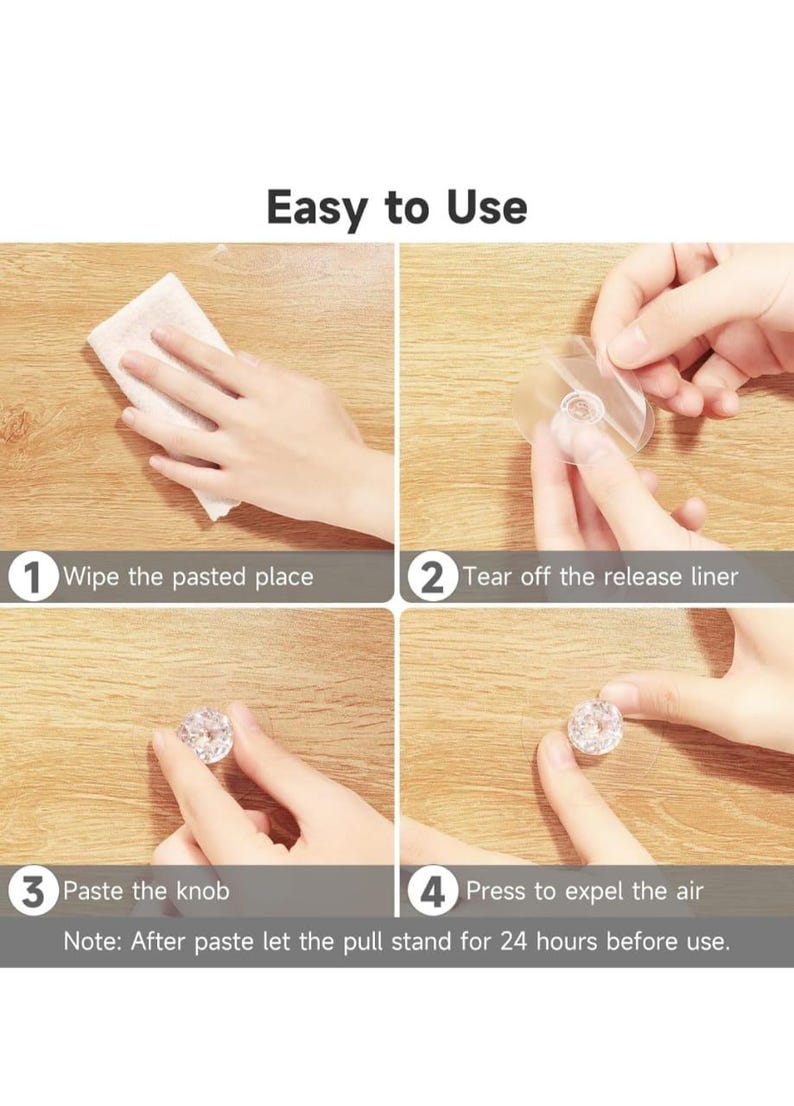 Easy to Use

1 Wipe the pasted place

2 Tear off the release liner

3 Paste the knob

4 Press to expel the air

Note: After paste let the pull stand for 24 hours before use.