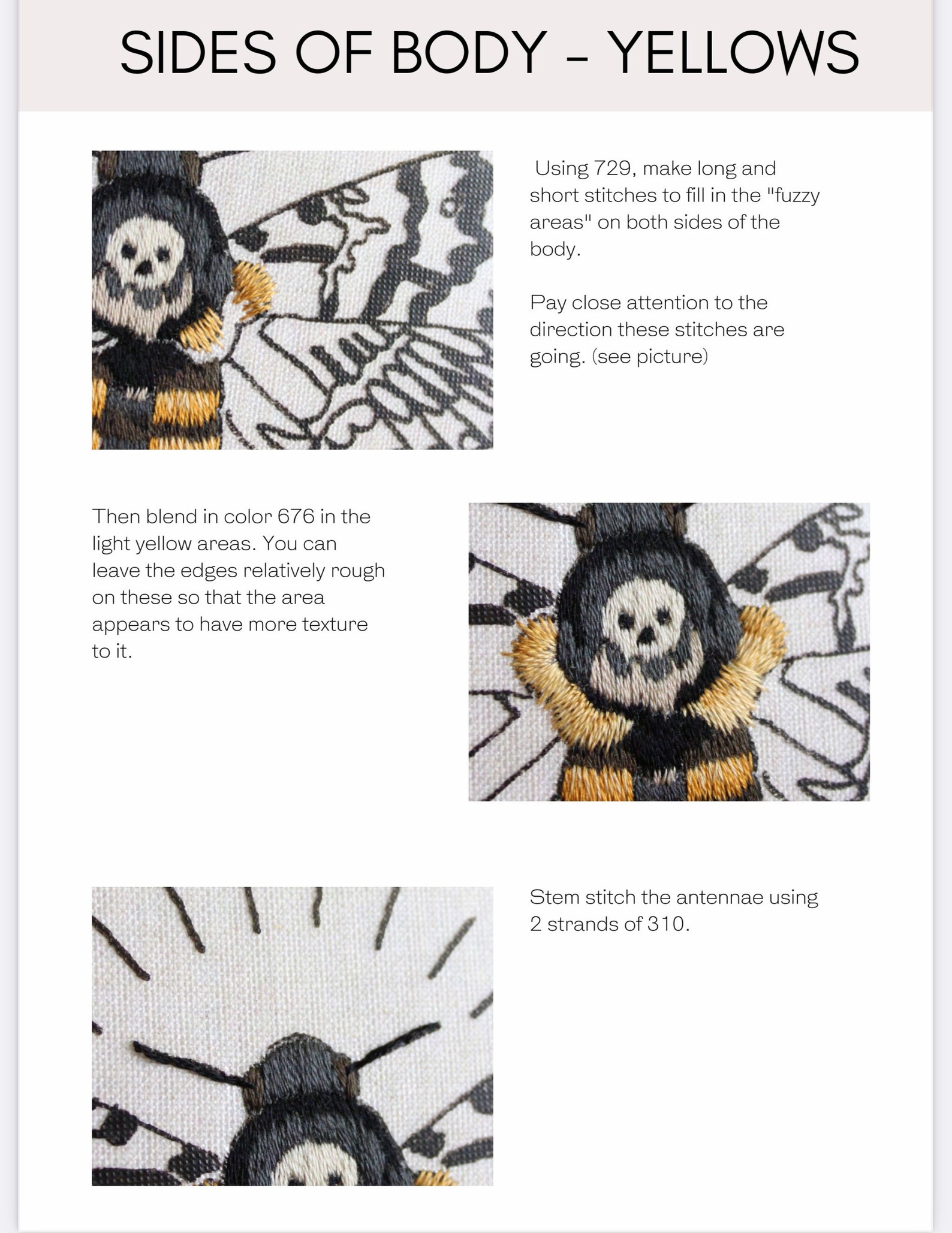 SIDES OF BODY - YELLOWS

Using 729, make long and short stitches to fill in the "fuzzy areas" on both sides of the body.

Pay close attention to the direction these stitches are going. (see picture)

Then blend in color 676 in the light yellow areas. You can leave the edges relatively rough on these so that the area appears to have more texture to it.

Stem stitch the antennae using 2 strands of 310.