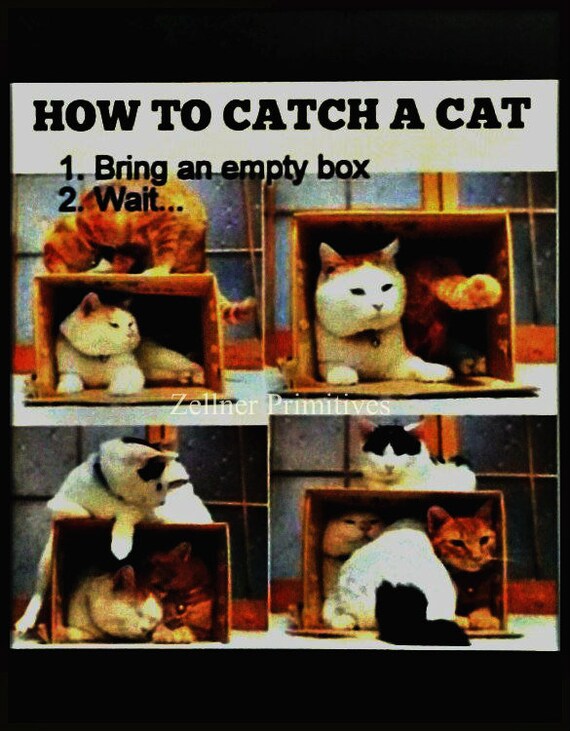 HOW TO CATCH A CAT

1. Bring an empty box
2. Wait...

Zellner Primitives