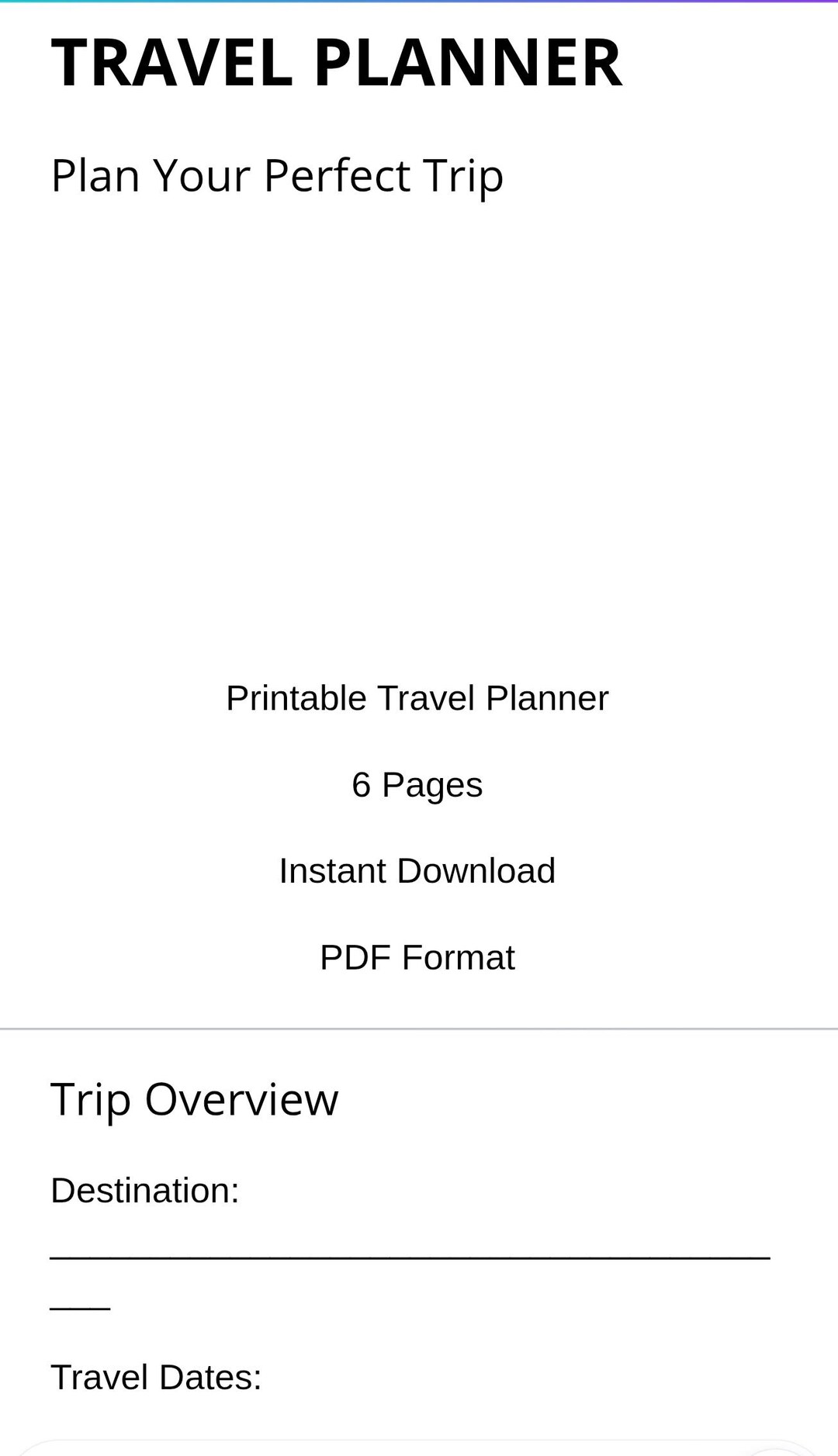 TRAVEL PLANNER

Plan Your Perfect Trip

Printable Travel Planner

6 Pages

Instant Download

PDF Format

Trip Overview

Destination: ________________________________________

Travel Dates: