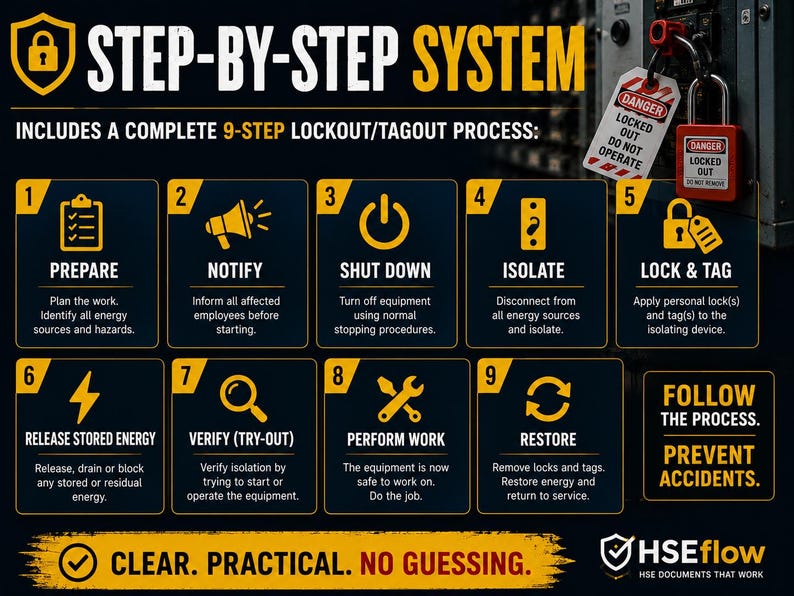 STEP-BY-STEP SYSTEM

INCLUDES A COMPLETE 9-STEP LOCKOUT/TAGOUT PROCESS:

DANGER
LOCKED OUT
DO NOT OPERATE

DANGER
LOCKED OUT
DO NOT REMOVE

1
PREPARE
Plan the work. Identify all energy sources and hazards.

2
NOTIFY
Inform all affected employees before starting.

3
SHUT DOWN
Turn off equipment using normal stopping procedures.

4
ISOLATE
Disconnect from all energy sources and isolate.

5
LOCK & TAG
Apply personal lock(s) and tag(s) to the isolating device.

6
RELEASE STORED ENERGY
Release, drain or block any stored or residual energy.

7
VERIFY (TRY-OUT)
Verify isolation by trying to start or operate the equipment.

8
PERFORM WORK
The equipment is now safe to work on. Do the job.

9
RESTORE
Remove locks and tags. Restore energy and return to service.

FOLLOW THE PROCESS.
PREVENT ACCIDENTS.

CLEAR. PRACTICAL. NO GUESSING.

HSEflow
HSE DOCUMENTS THAT WORK