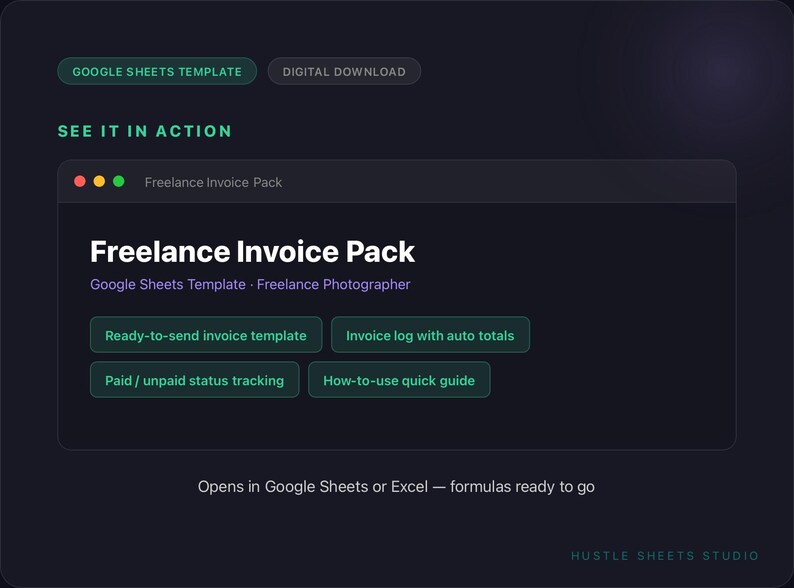 GOOGLE SHEETS TEMPLATE
DIGITAL DOWNLOAD

SEE IT IN ACTION

Freelance Invoice Pack

Freelance Invoice Pack

Google Sheets Template · Freelance Photographer

Ready-to-send invoice template
Invoice log with auto totals
Paid / unpaid status tracking
How-to-use quick guide

Opens in Google Sheets or Excel — formulas ready to go

HUSTLE SHEETS STUDIO