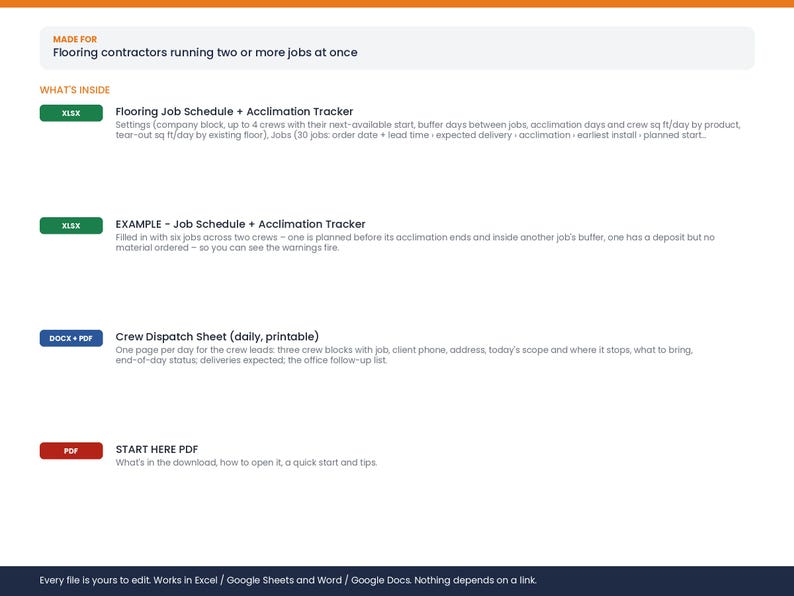 MADE FOR
Flooring contractors running two or more jobs at once

WHAT'S INSIDE

XLSX

Flooring Job Schedule + Acclimation Tracker
Settings (company block, up to 4 crews with their next-available start, buffer days between jobs, acclimation days and crew sq ft/day by product, tear-out sq ft/day by existing floor), Jobs (30 jobs: order date + lead time › expected delivery › acclimation › earliest install › planned start...

XLSX

EXAMPLE - Job Schedule + Acclimation Tracker
Filled in with six jobs across two crews – one is planned before its acclimation ends and inside another job's buffer, one has a deposit but no material ordered – so you can see the warnings fire.

DOCX + PDF

Crew Dispatch Sheet (daily, printable)
One page per day for the crew leads: three crew blocks with job, client phone, address, today's scope and where it stops, what to bring, end-of-day status; deliveries expected; the office follow-up list.

PDF

START HERE PDF
What's in the download, how to open it, a quick start and tips.

Every file is yours to edit. Works in Excel / Google Sheets and Word / Google Docs. Nothing depends on a link.